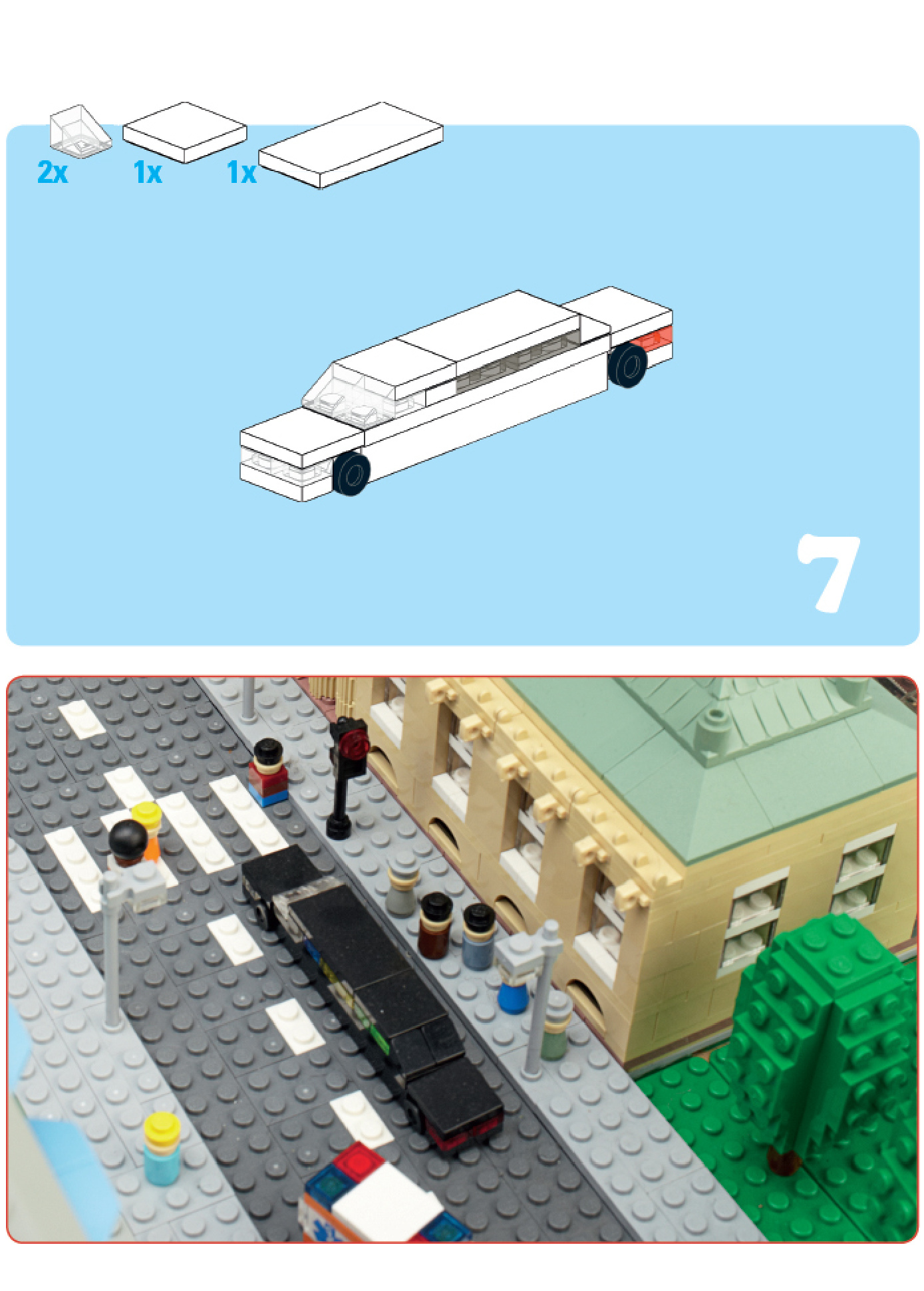 2x 1x 1x

7