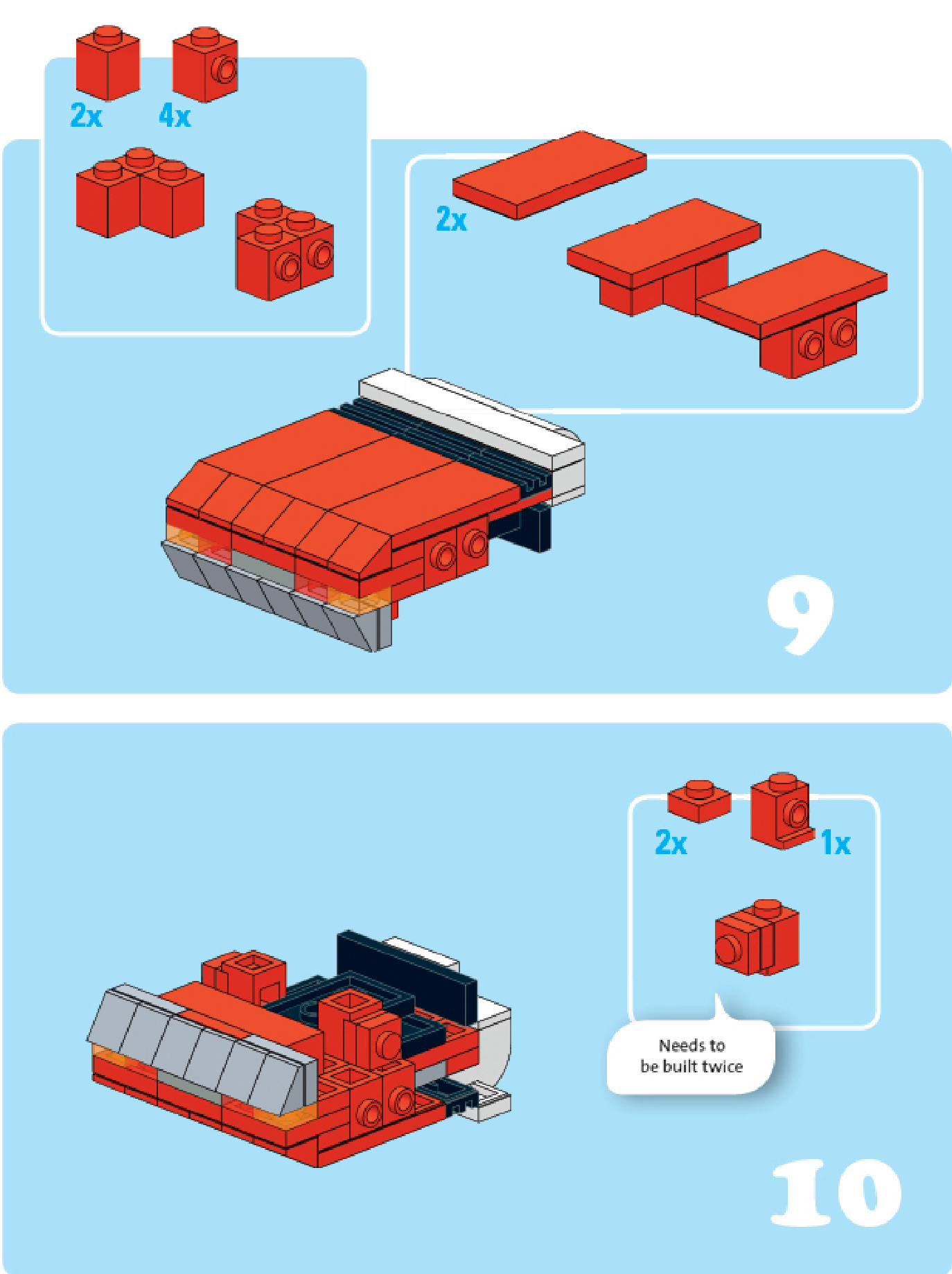 2x 4x

2x

9

2x 1x

Needs to be built twice

10