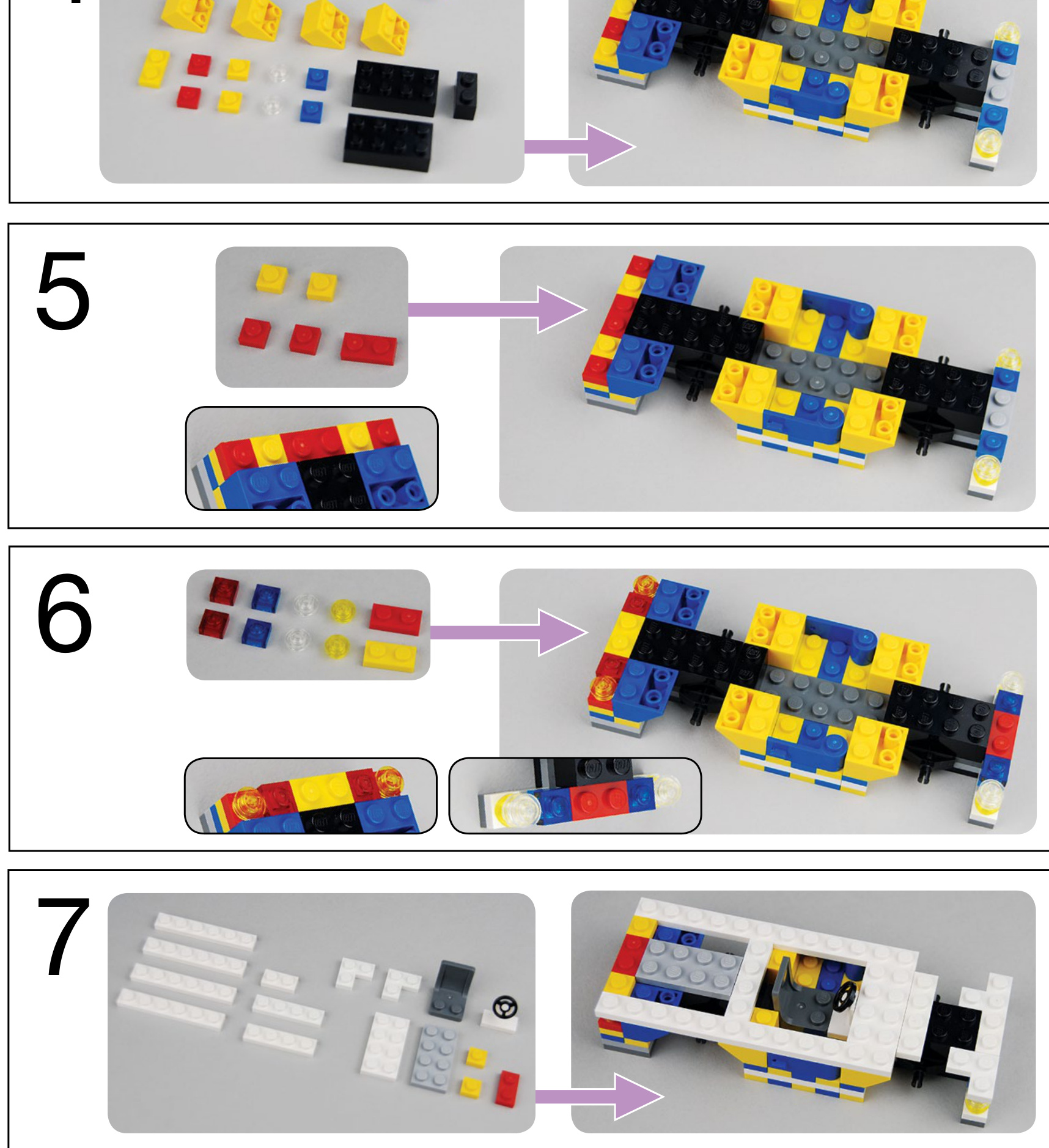 5

6

7