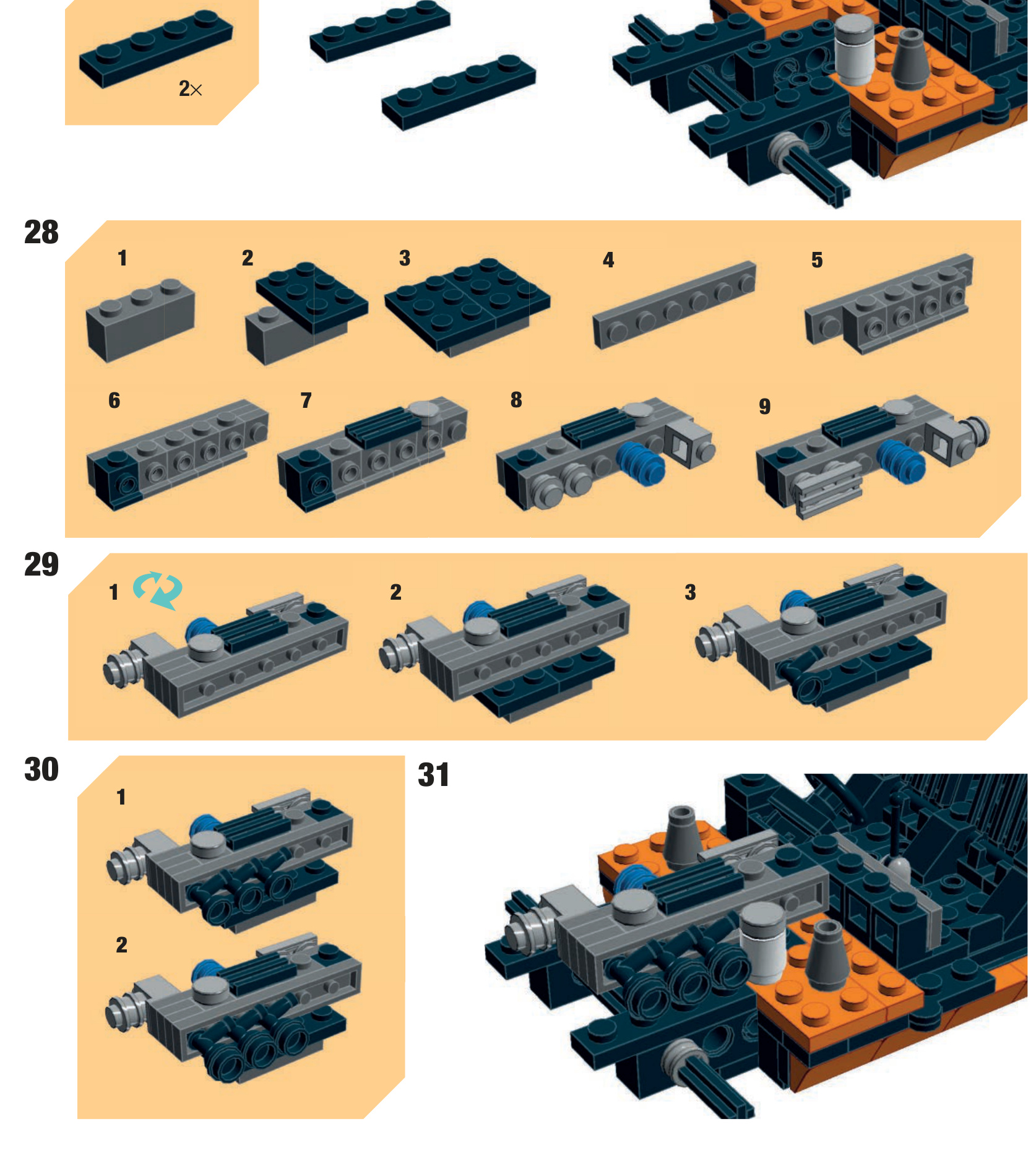 2×

28

1

2

3

4

5

6

7

8

9

29

1

2

3

30

1

2

31