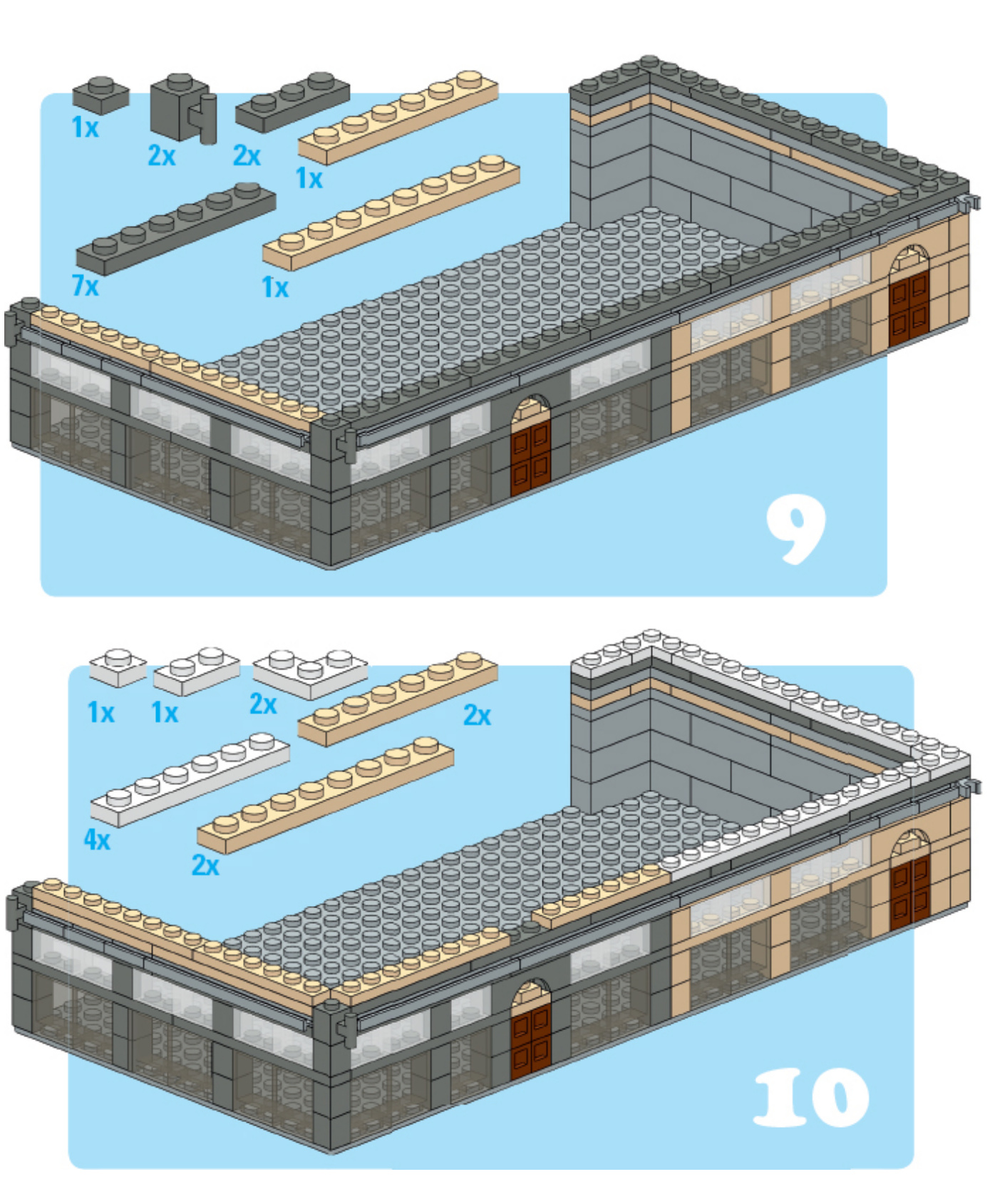 1x
2x
2x
1x
7x
1x
9

1x
1x
2x
2x
4x
2x
10