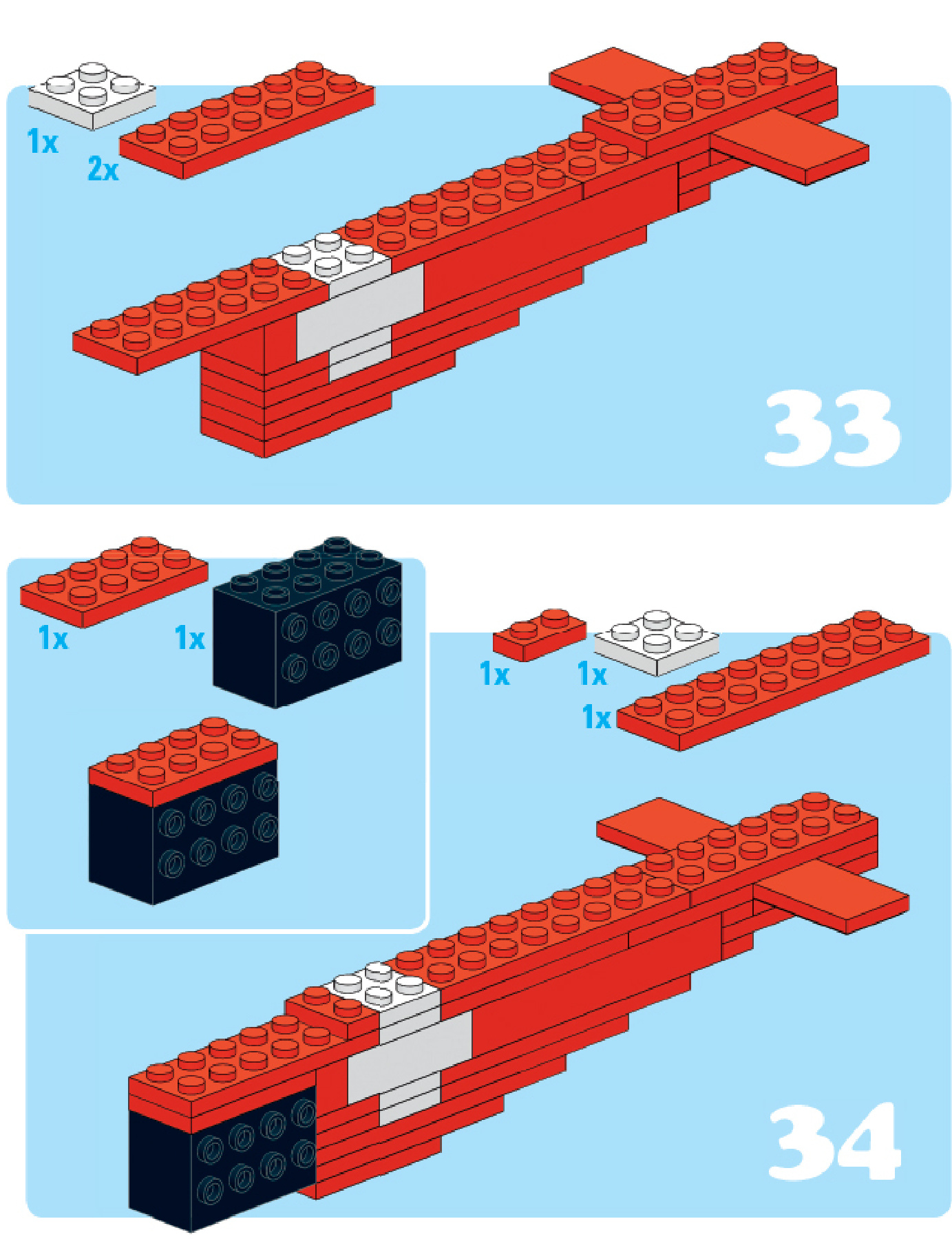 1x
2x

33

1x
1x

1x
1x
1x

34