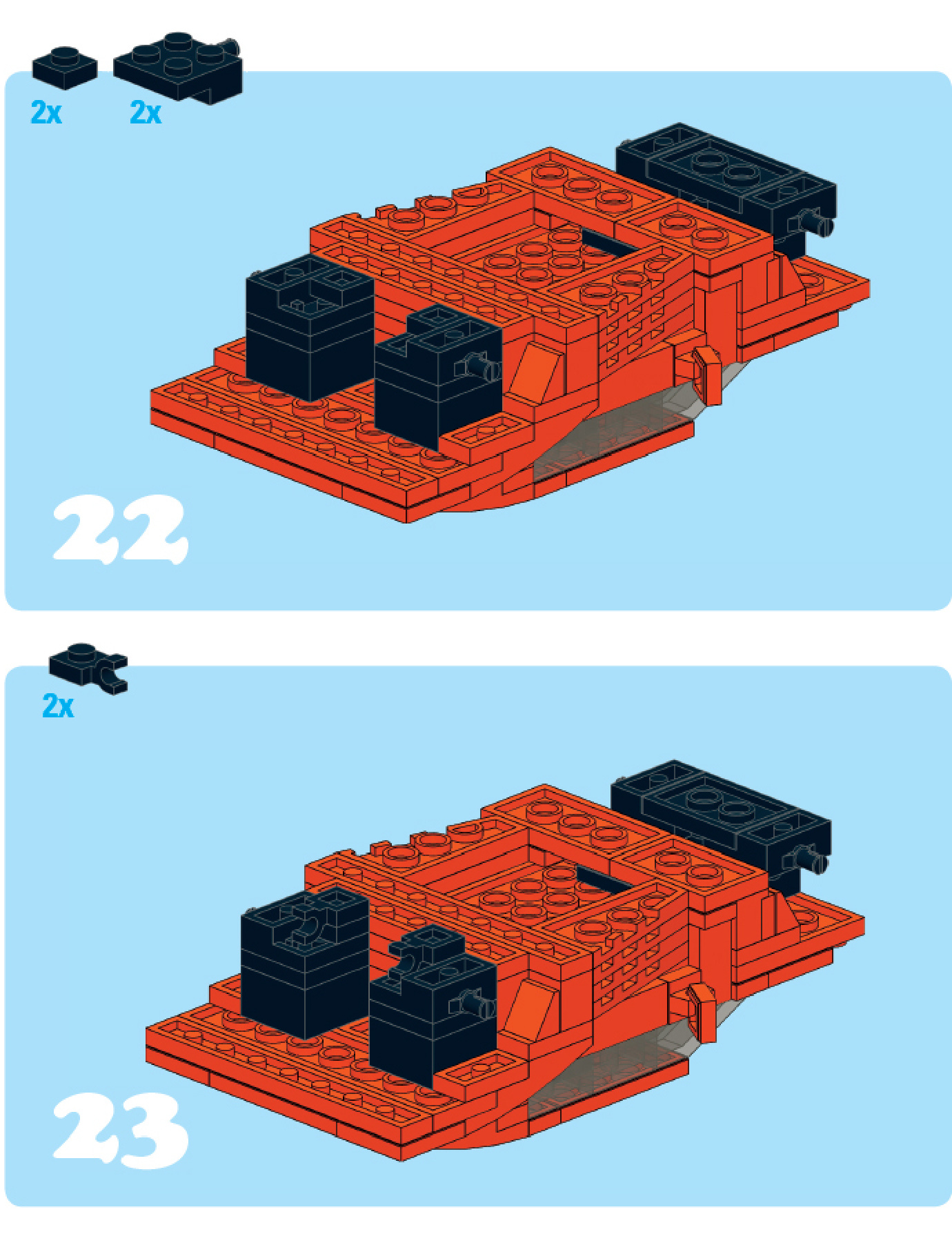 2x 2x

22

2x

23