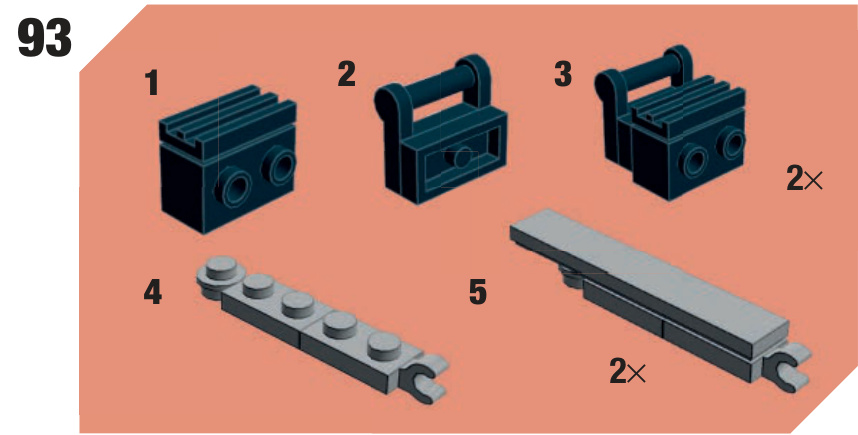 93

1

2

3

2×

4

5

2×