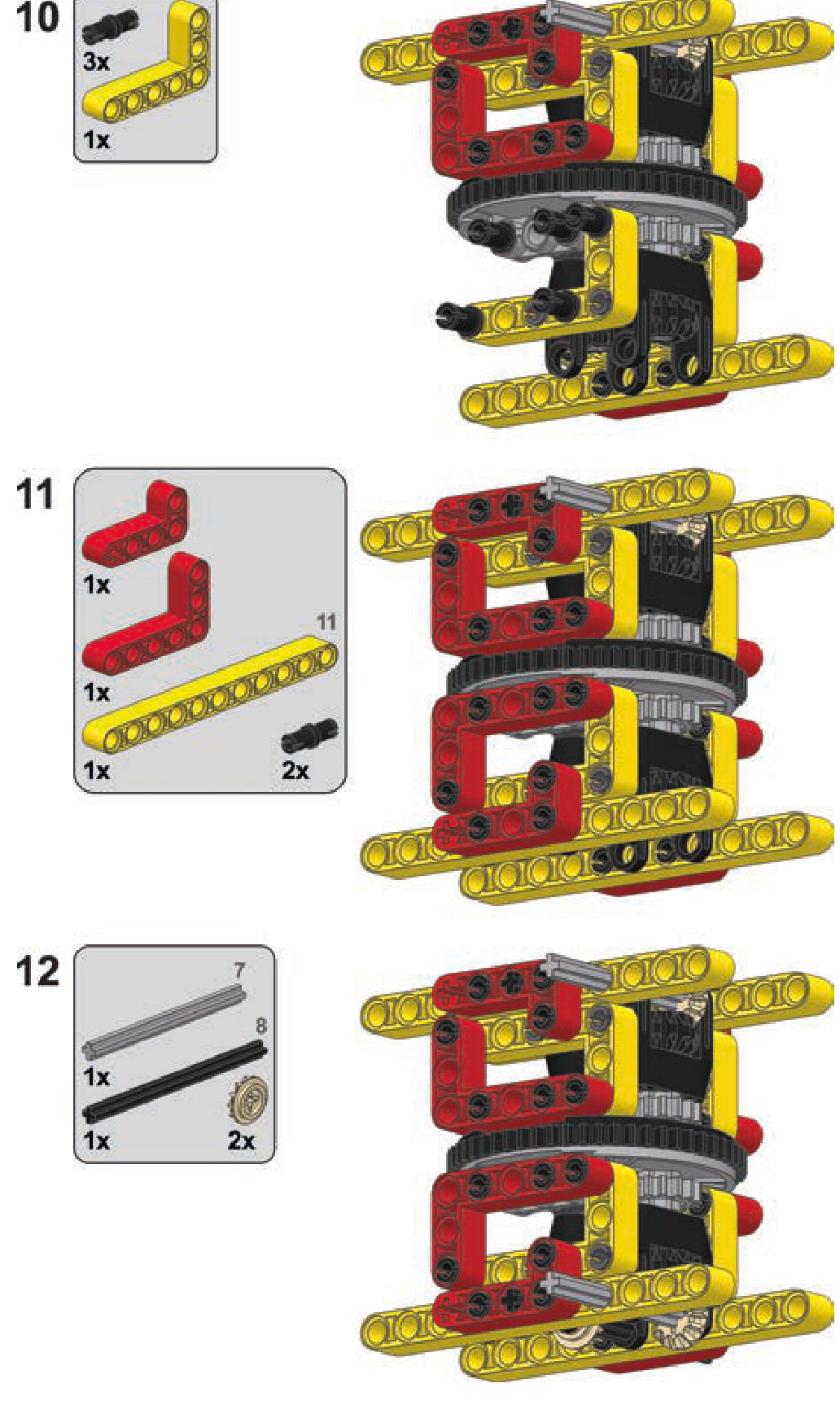 10

3x

1x

11

1x

1x

11

1x

2x

12

7

8

1x

1x

2x