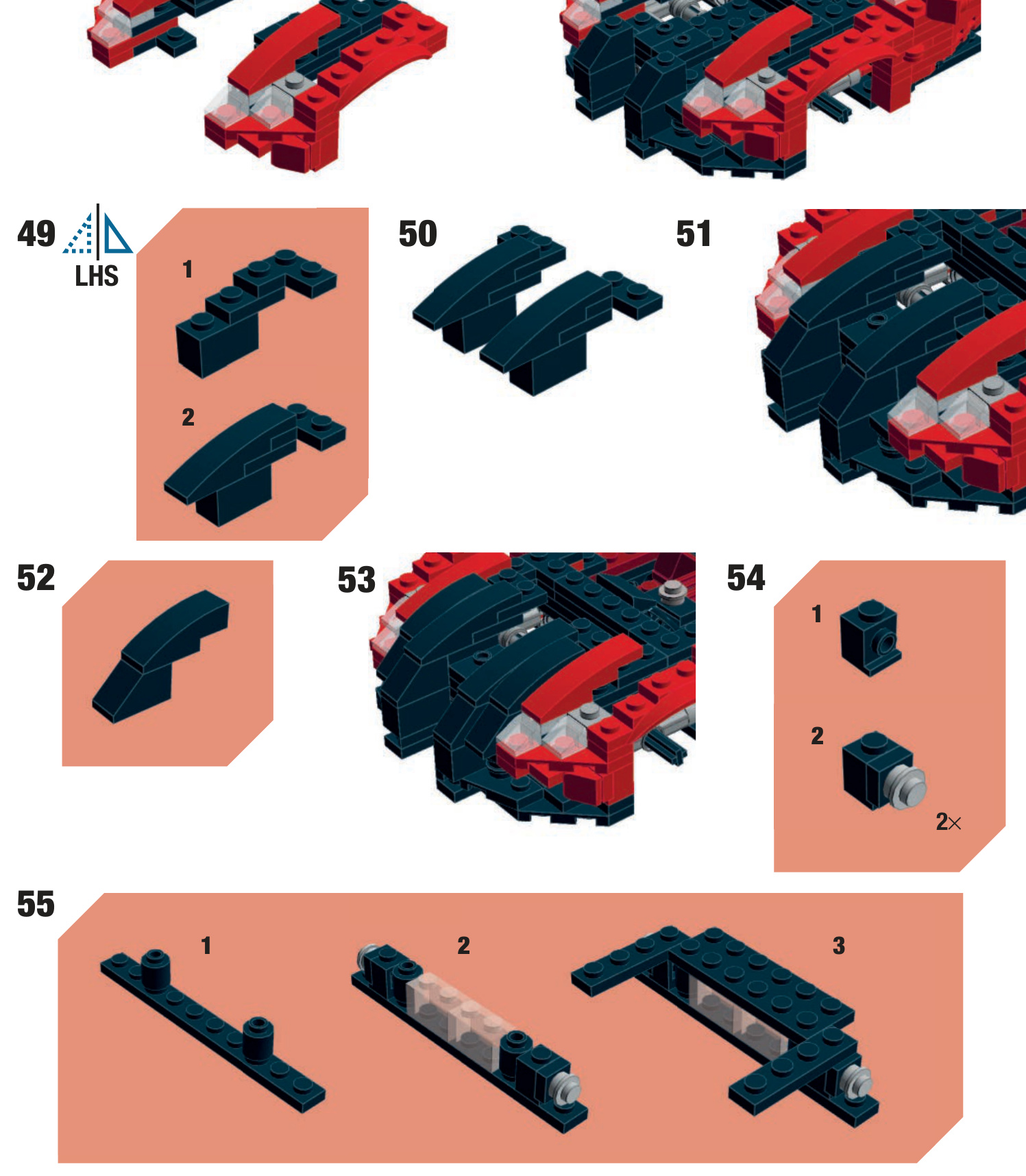 49
LHS
1
2
50
51
52
53
54
1
2
2×
55
1
2
3