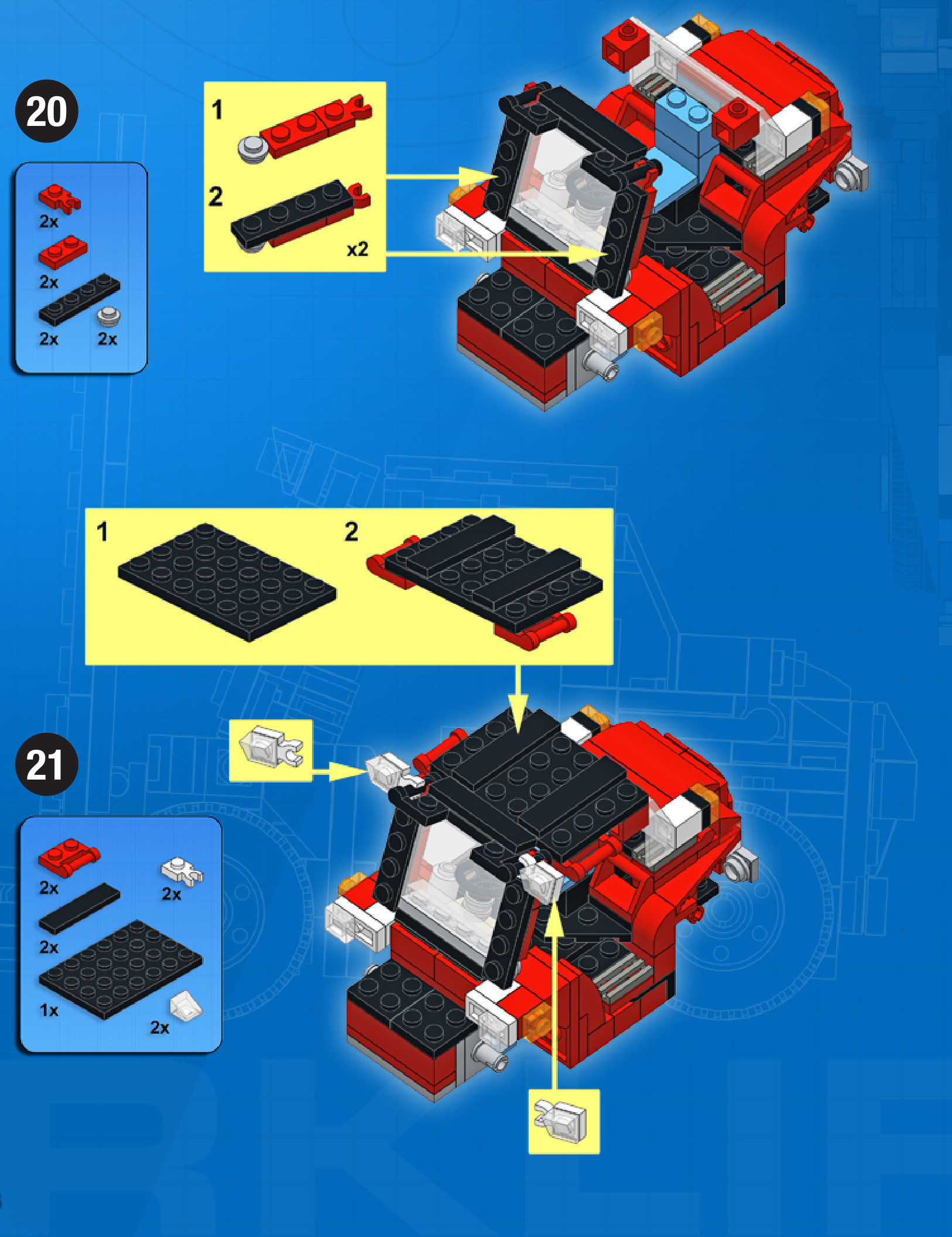 20

2x

2x

2x 2x

1

2

x2

1

2

21

2x

2x

2x

1x

2x