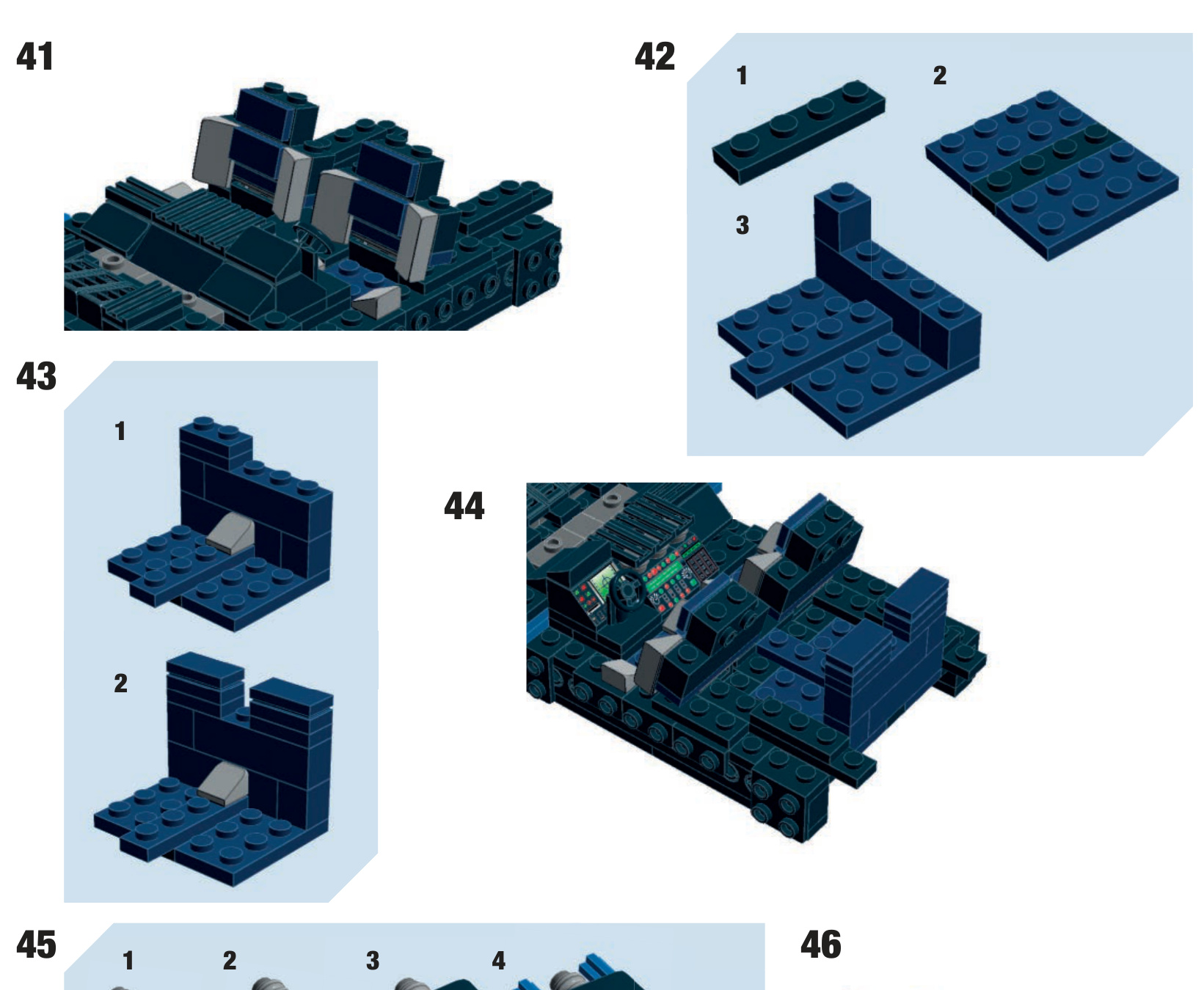 41

42

1

2

3

43

1

2

44

45

1

2

3

4

46