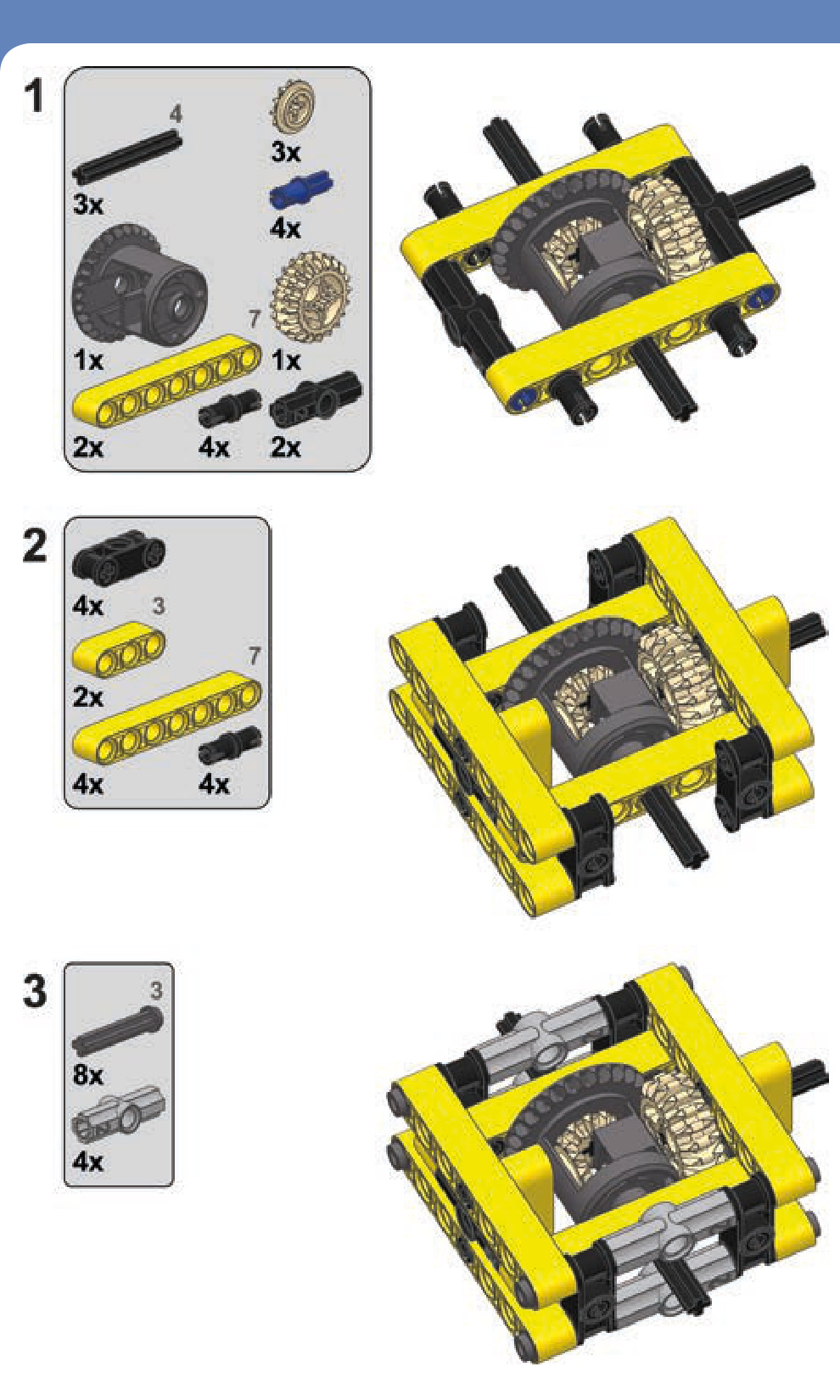 1

4

3x

3x

4x

1x

7

1x

2x

4x

2x

2

4x

3

2x

7

4x

4x

3

3

8x

4x