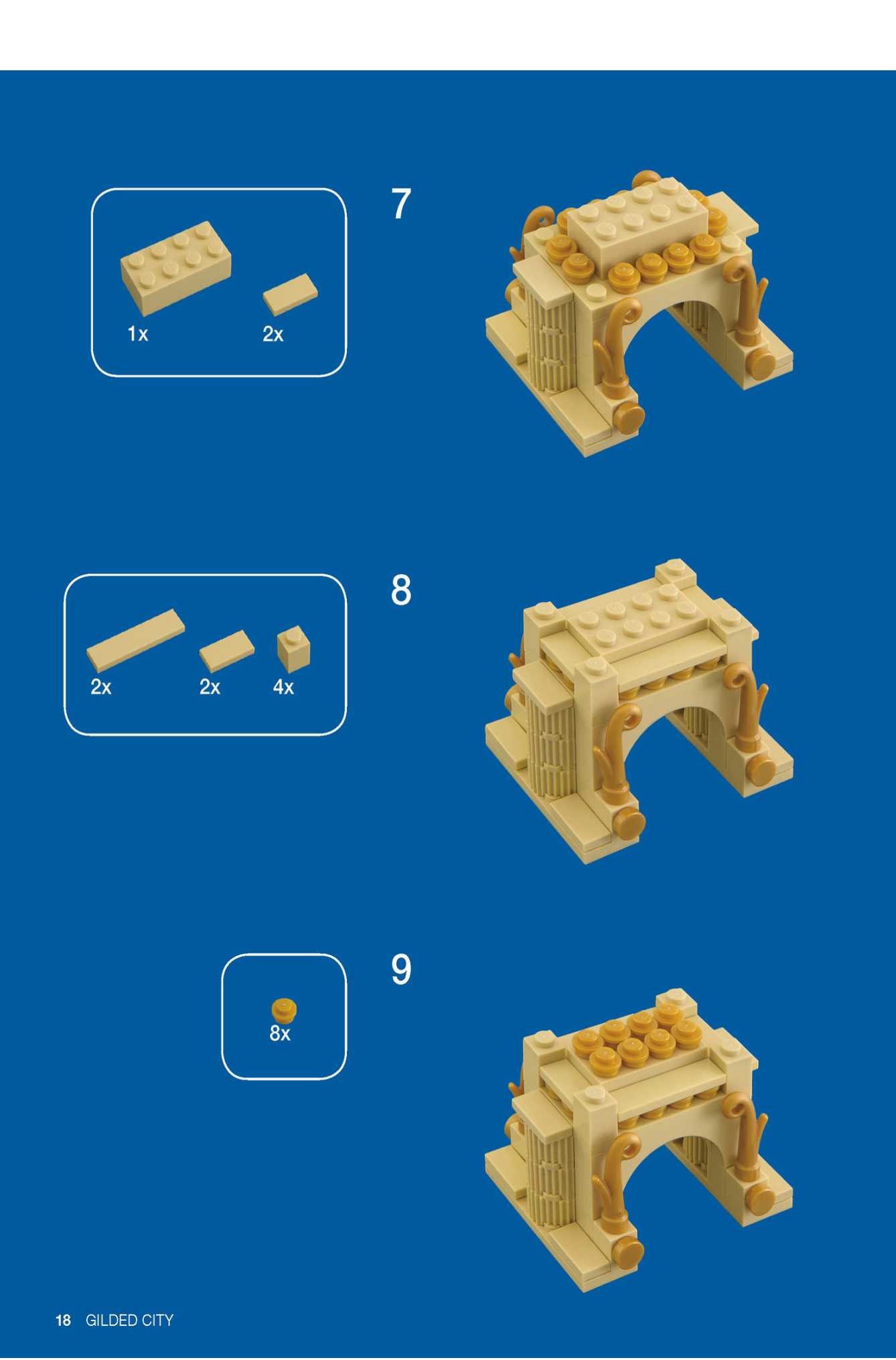 1x 2x

7

2x 2x 4x

8

8x

9

18 GILDED CITY