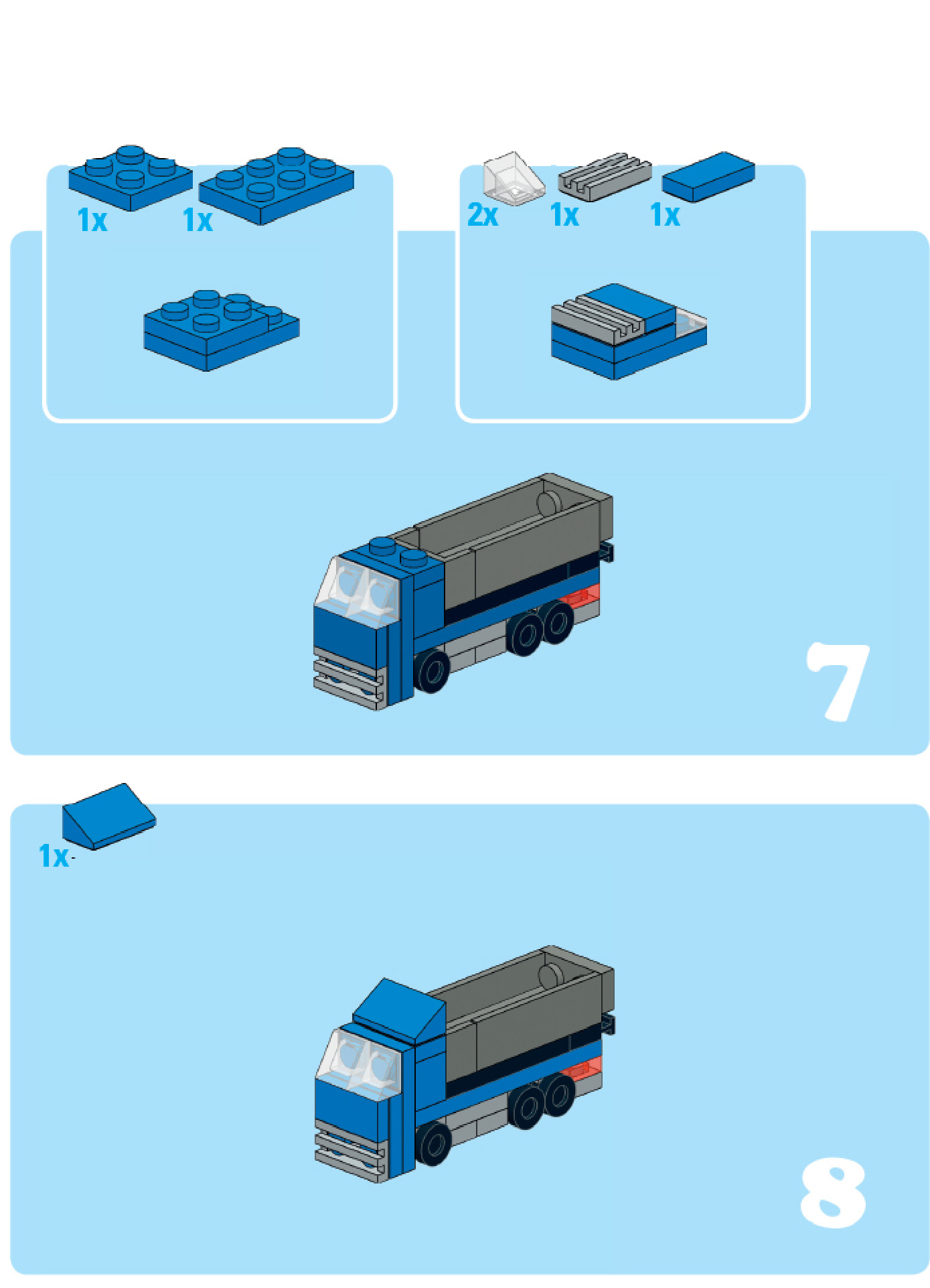 1x 1x

2x 1x 1x

7

1x

8