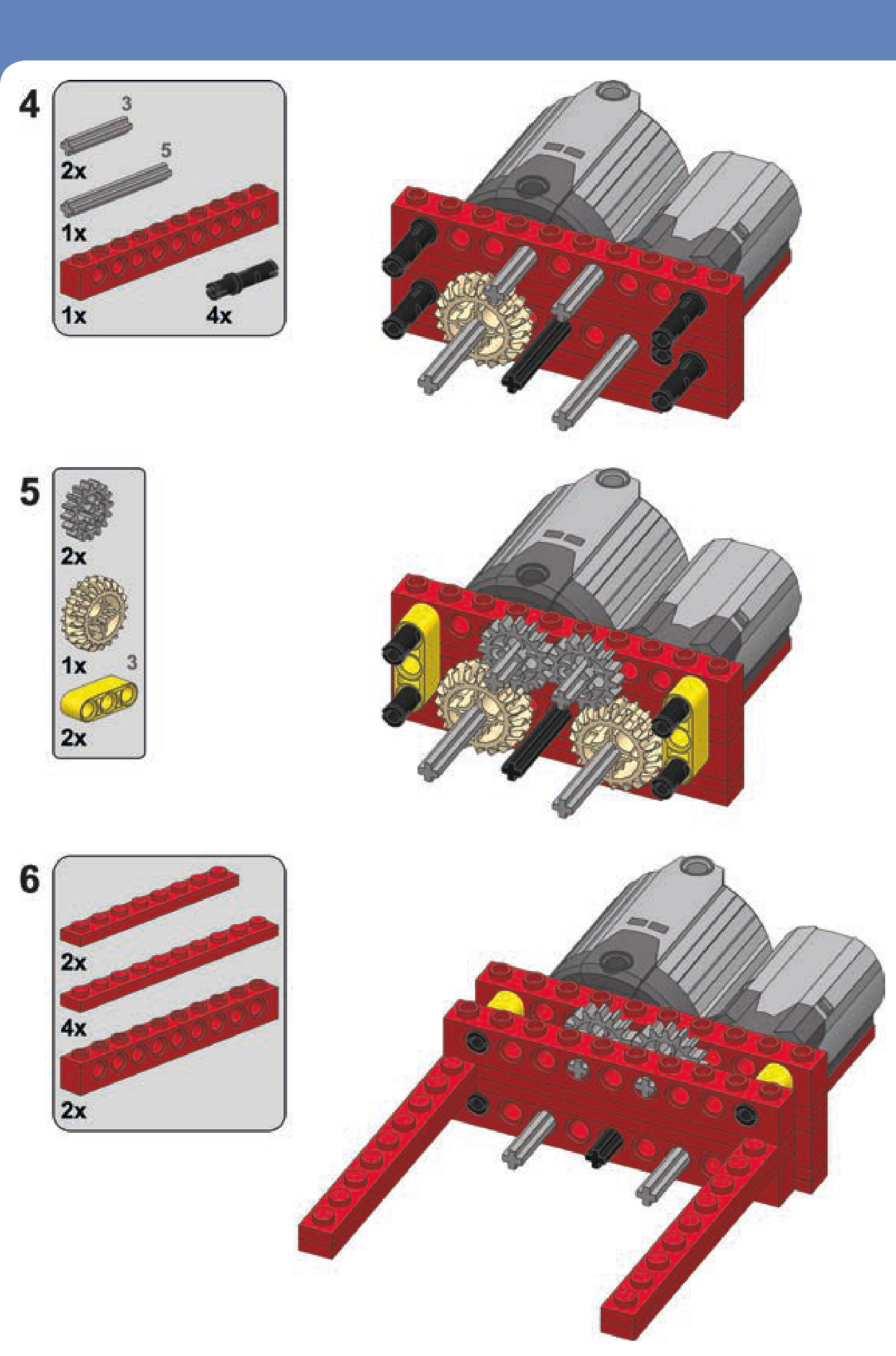 4

3

2x

5

1x

1x

4x

5

2x

1x

3

2x

6

2x

4x

2x