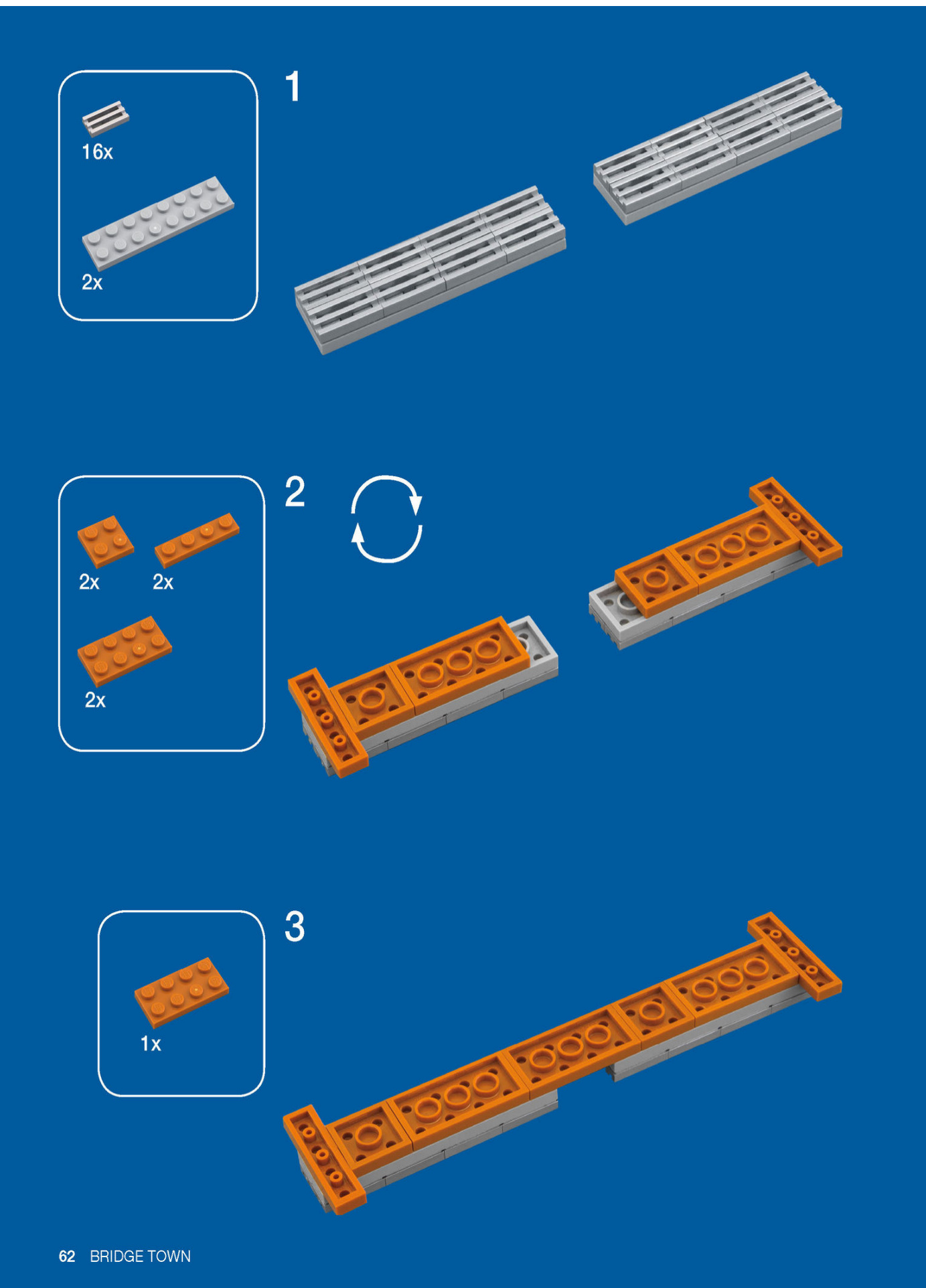 16x

2x

1

2x 2x

2x

2

1x

3

62 BRIDGE TOWN