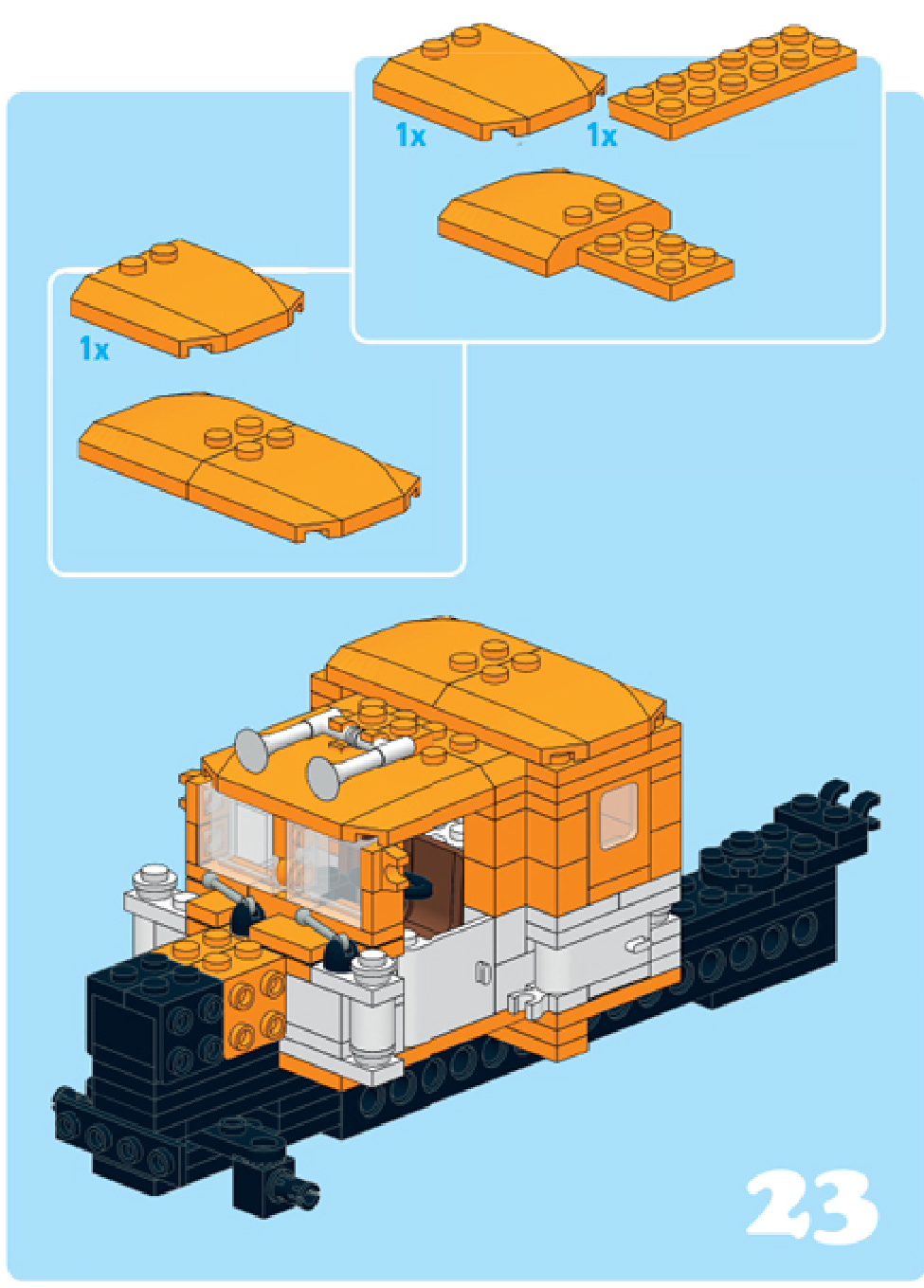 1x

1x

1x

23