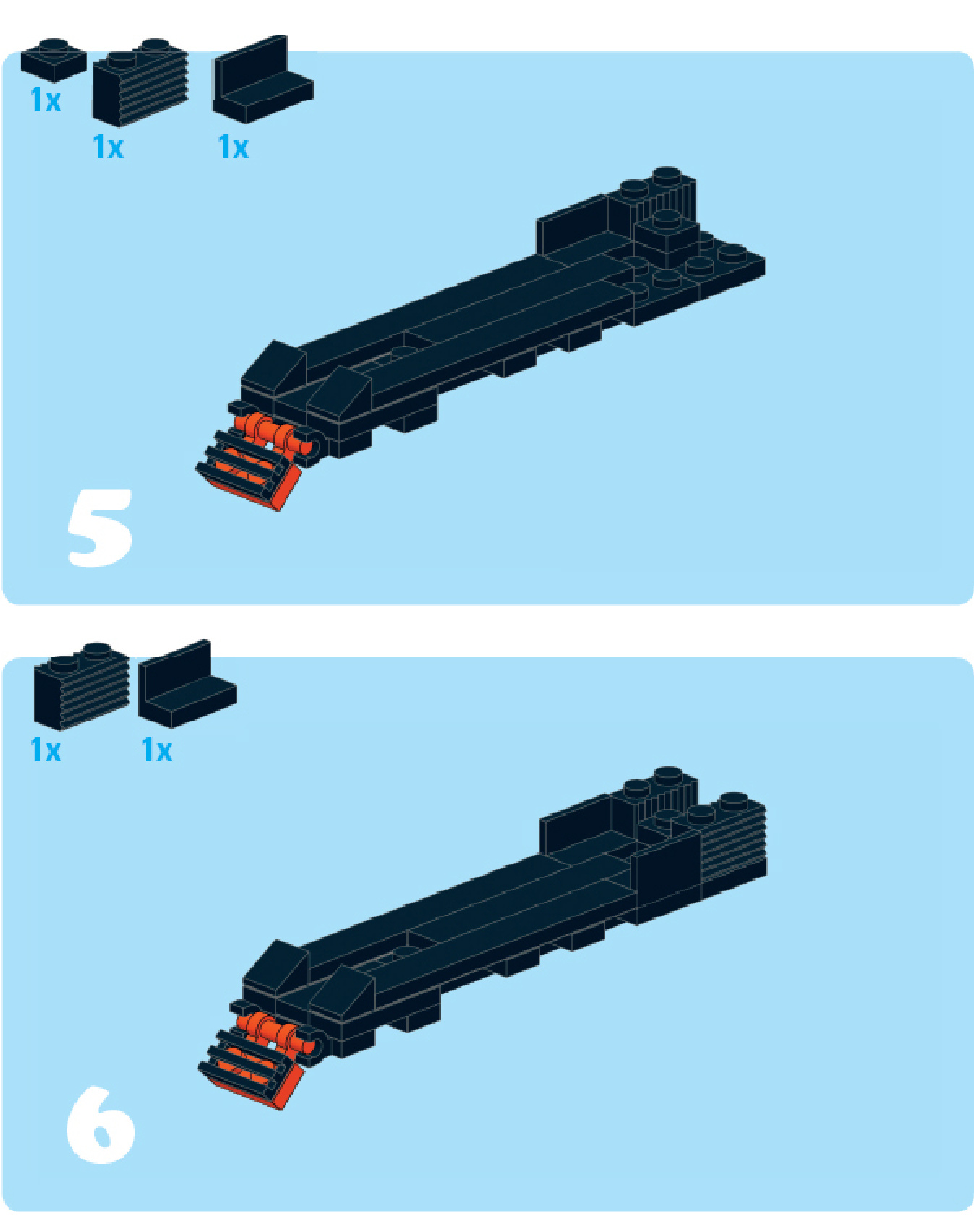 1x
1x
1x

5

1x
1x

6