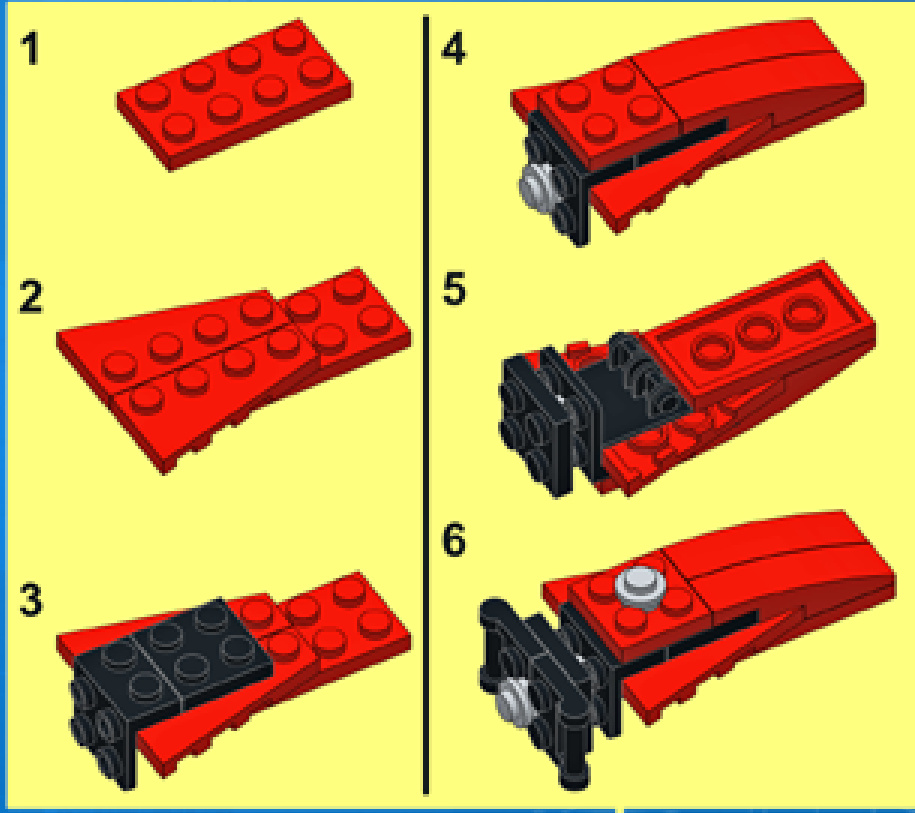 1

2

3

4

5

6