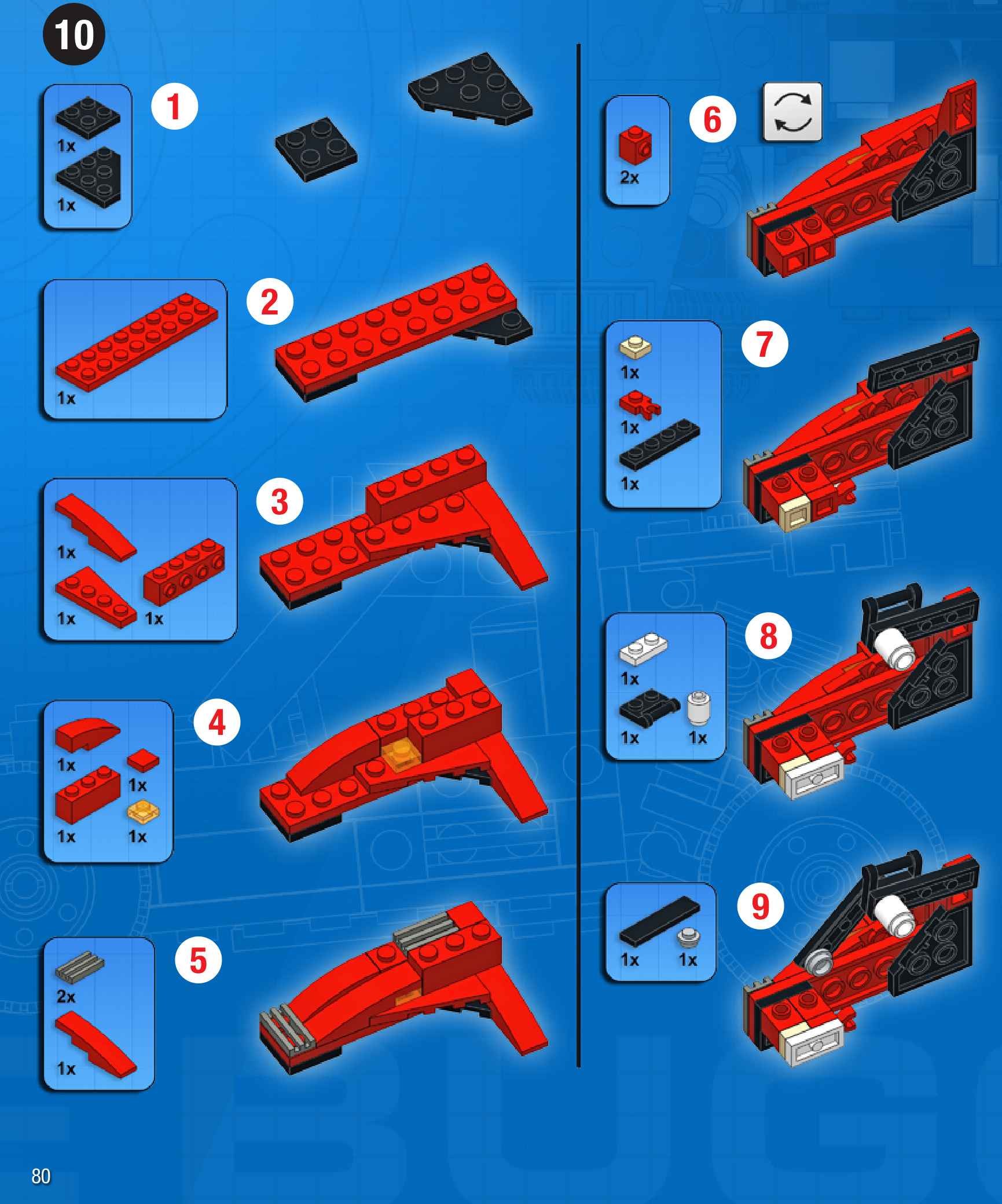 10

1x
1x
1

1x
2

1x
1x
1x
3

1x
1x
1x
1x
4

2x
1x
5

2x
6

1x
1x
1x
7

1x
1x
1x
8

1x
1x
9

80