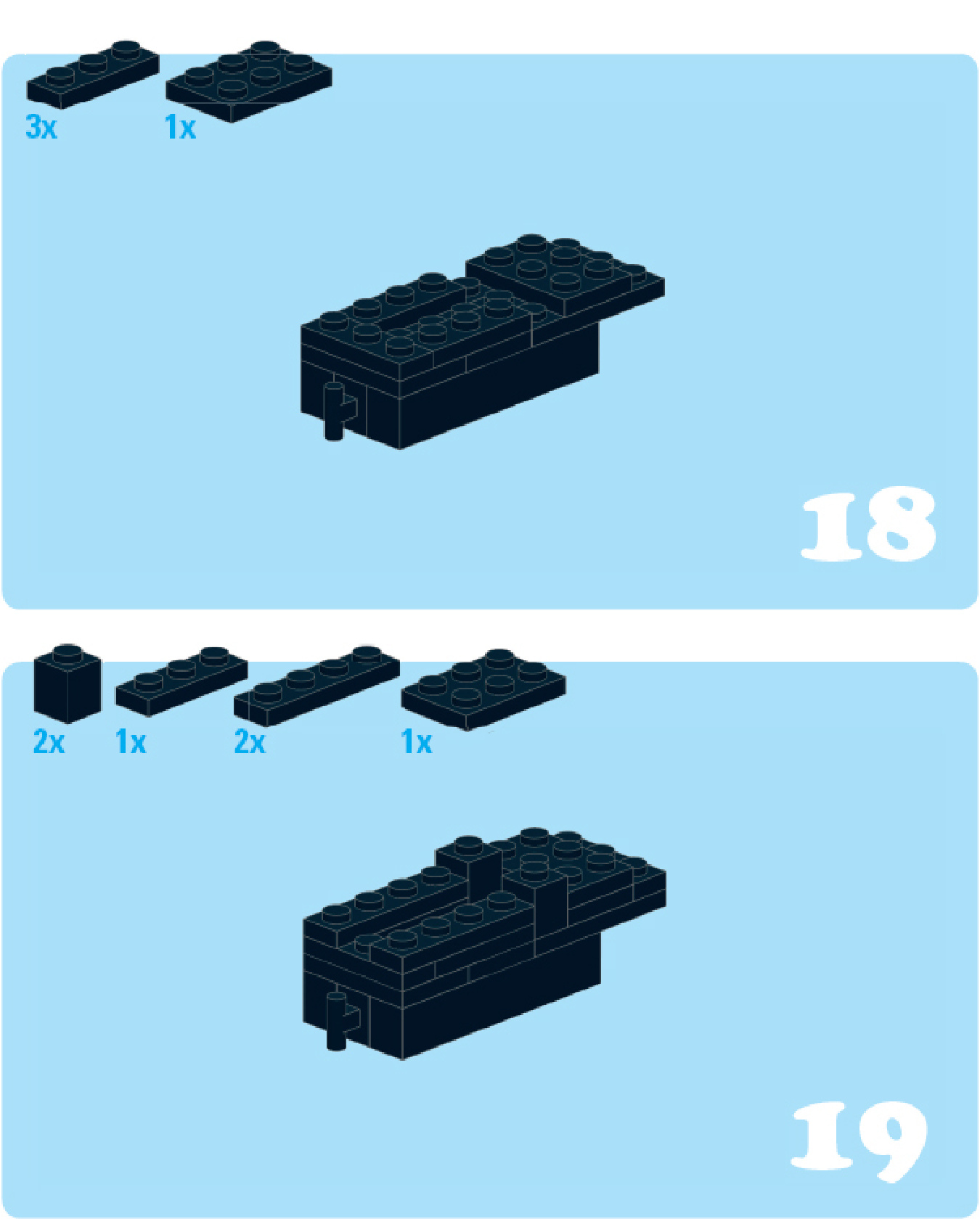 3x
1x

18

2x
1x
2x
1x

19