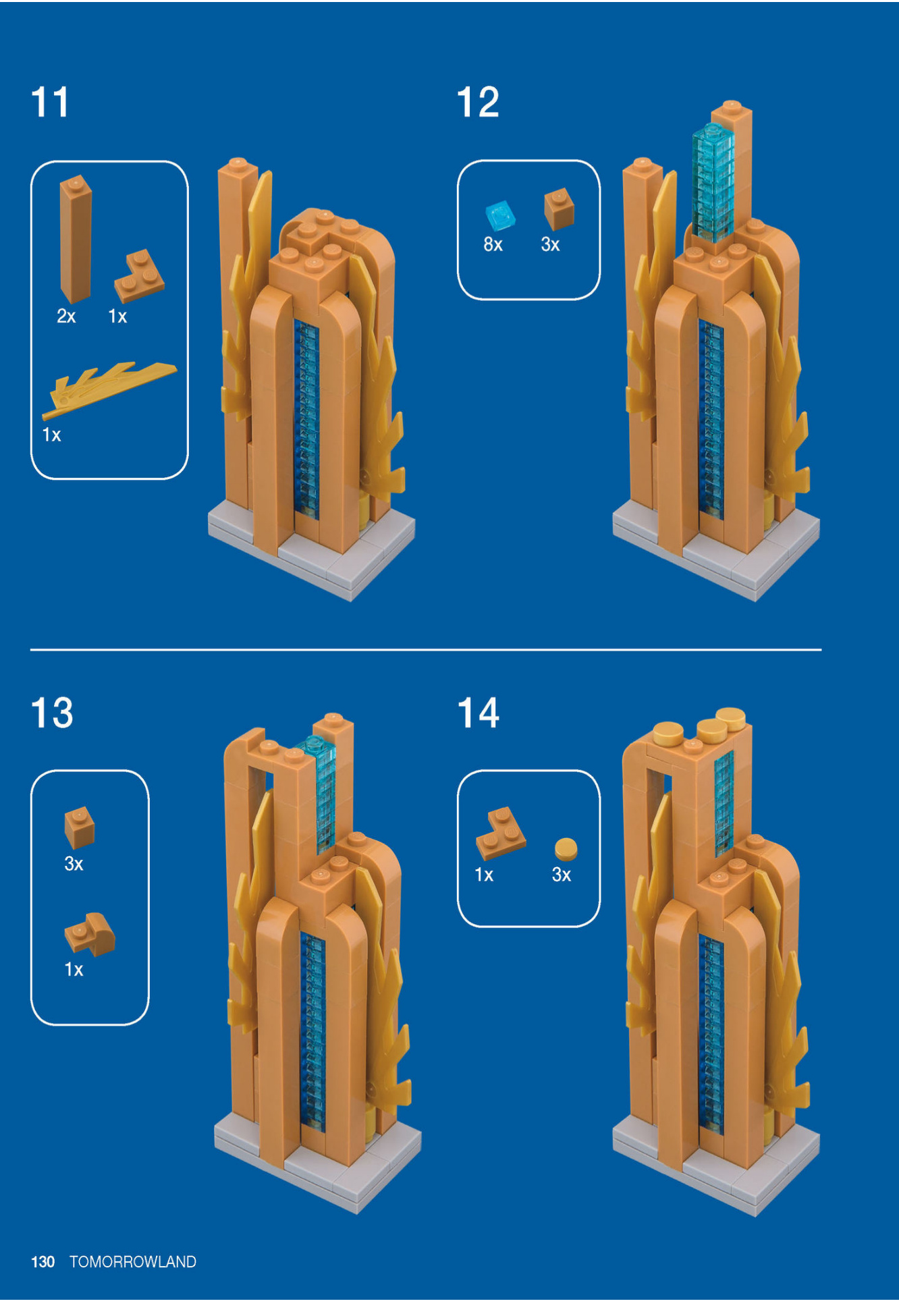 11

2x 1x

1x

12

8x 3x

13

3x

1x

14

1x 3x

130 TOMORROWLAND