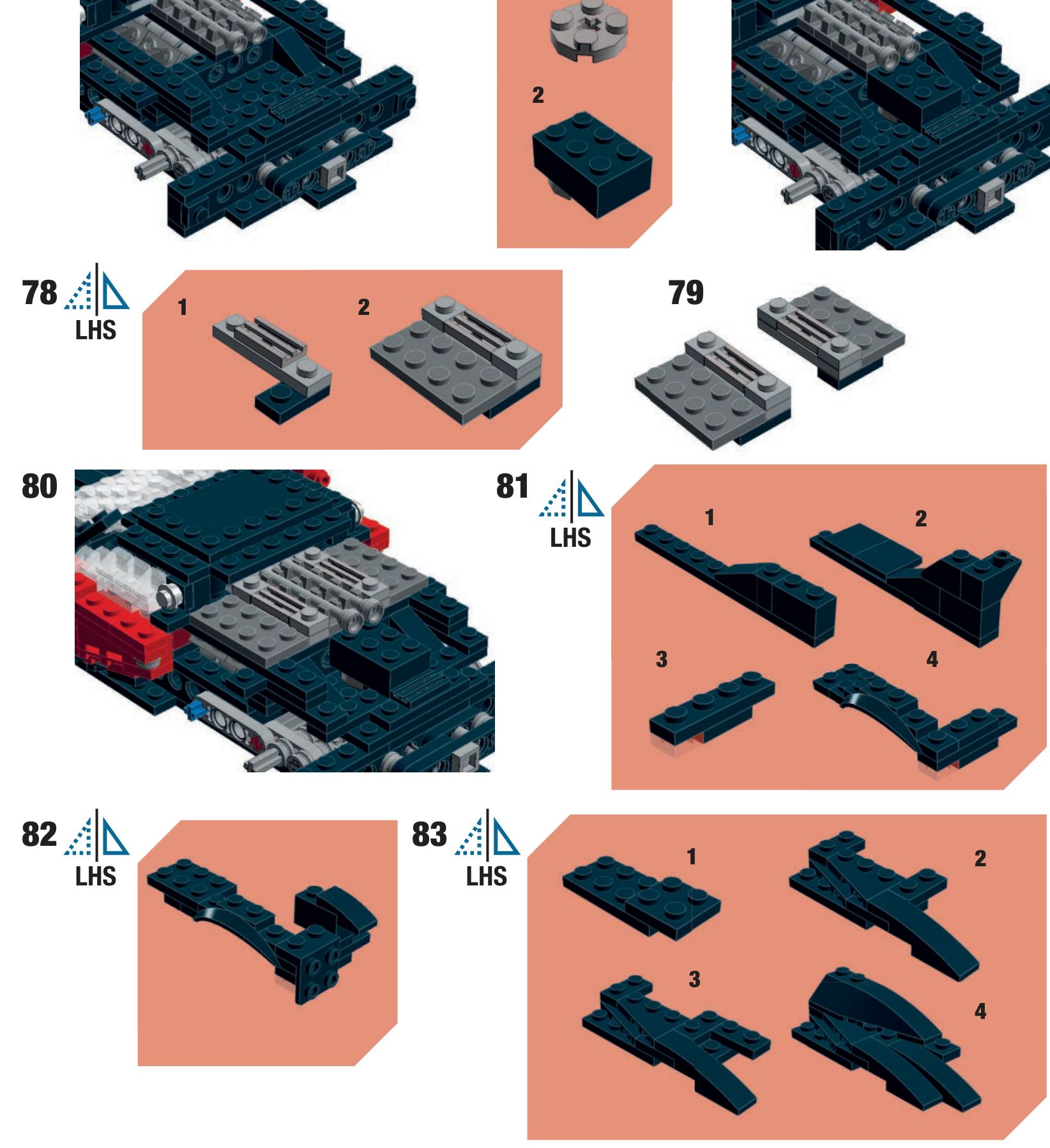 2

78 LHS

1

2

79

80

81 LHS

1

2

3

4

82 LHS

83 LHS

1

2

3

4