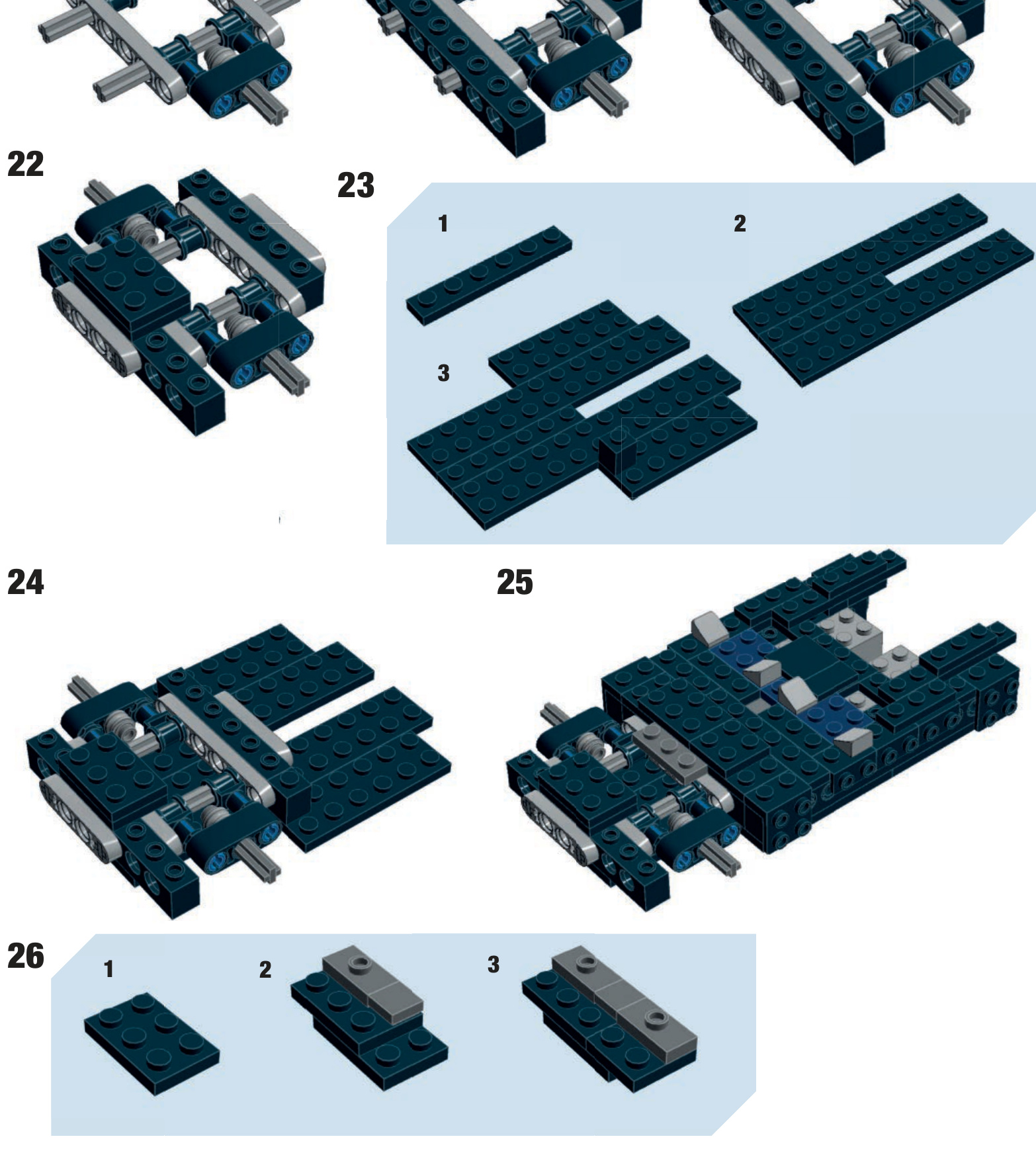 22

23

1

2

3

24

25

26

1

2

3