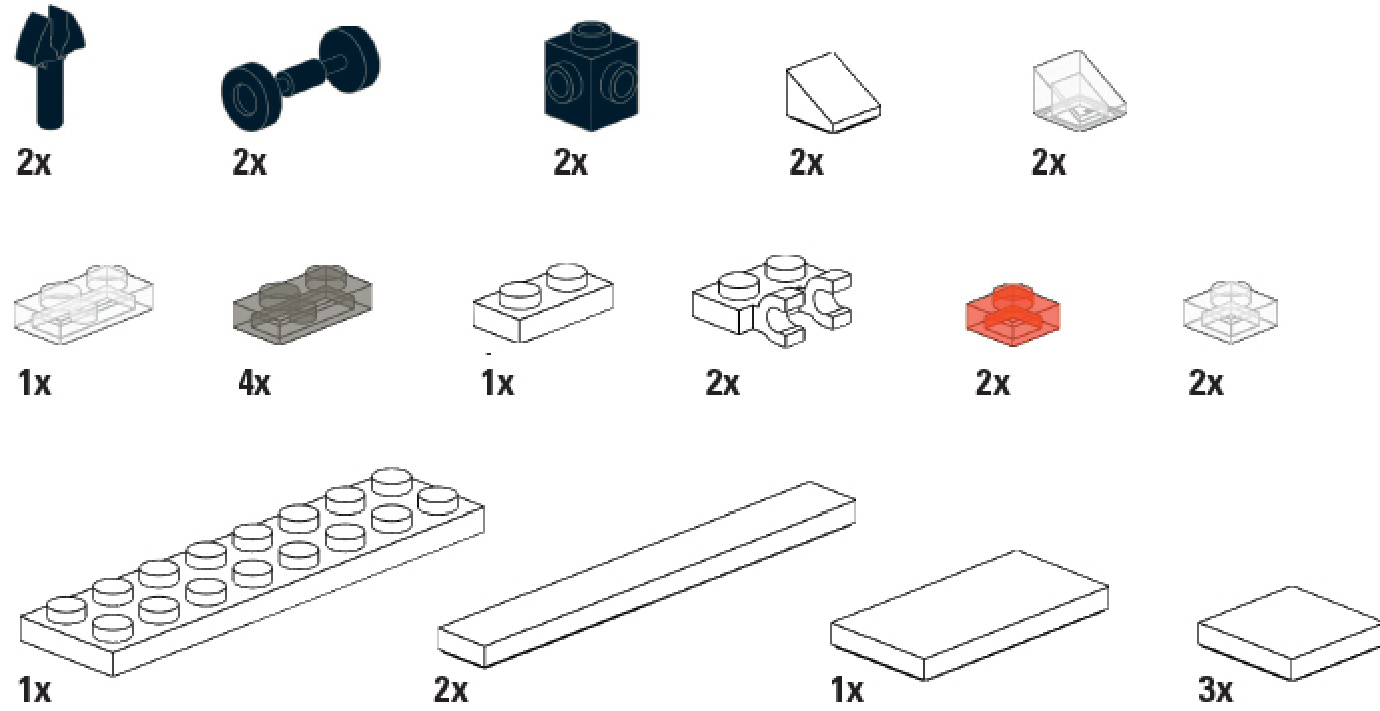 2x 2x 2x 2x 2x

1x 4x 1x 2x 2x 2x

1x 2x 1x 3x