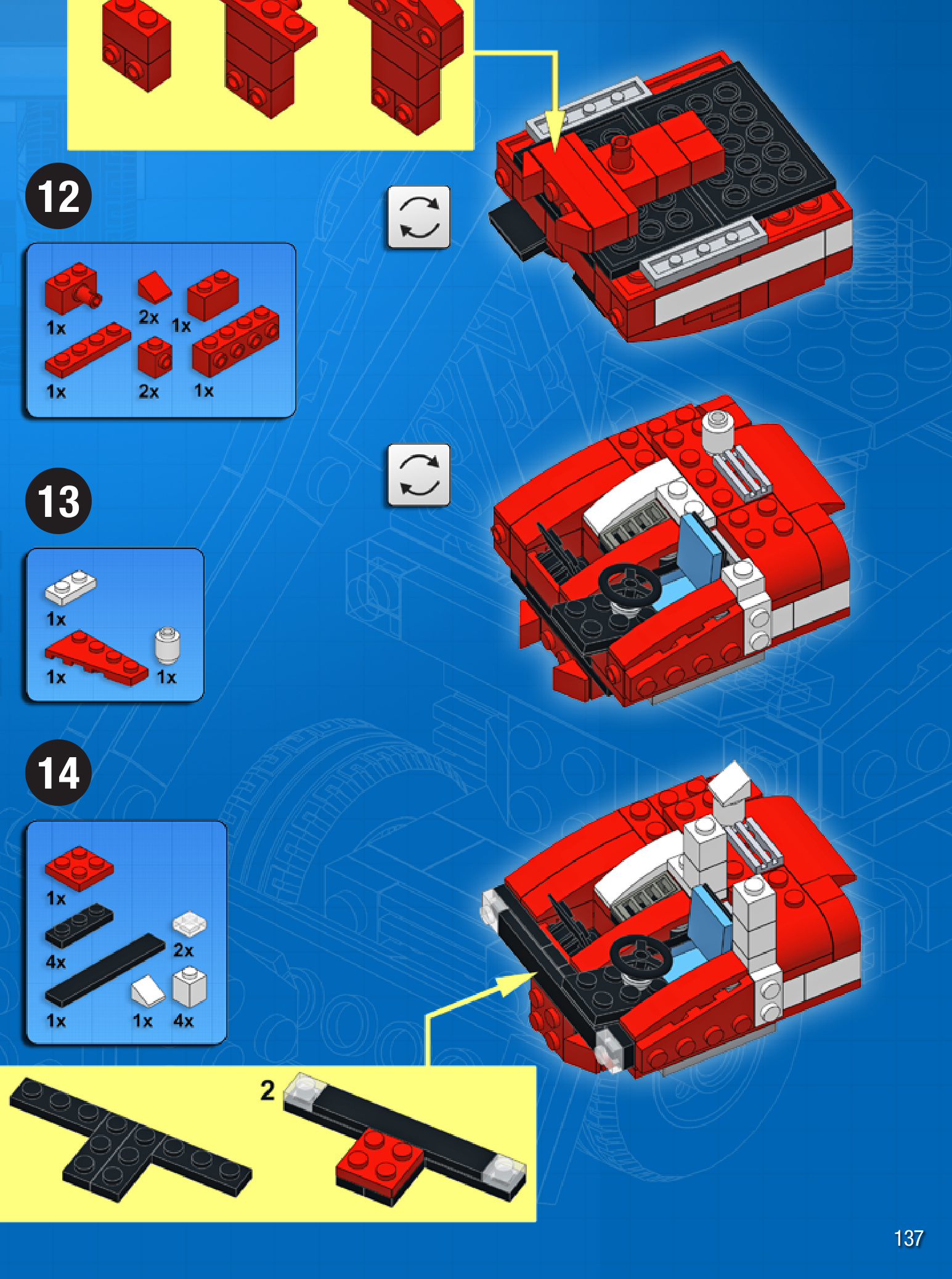 12

1x 2x 1x

1x 2x 1x

13

1x

1x 1x

14

1x

4x 2x

1x 1x 4x

2

137