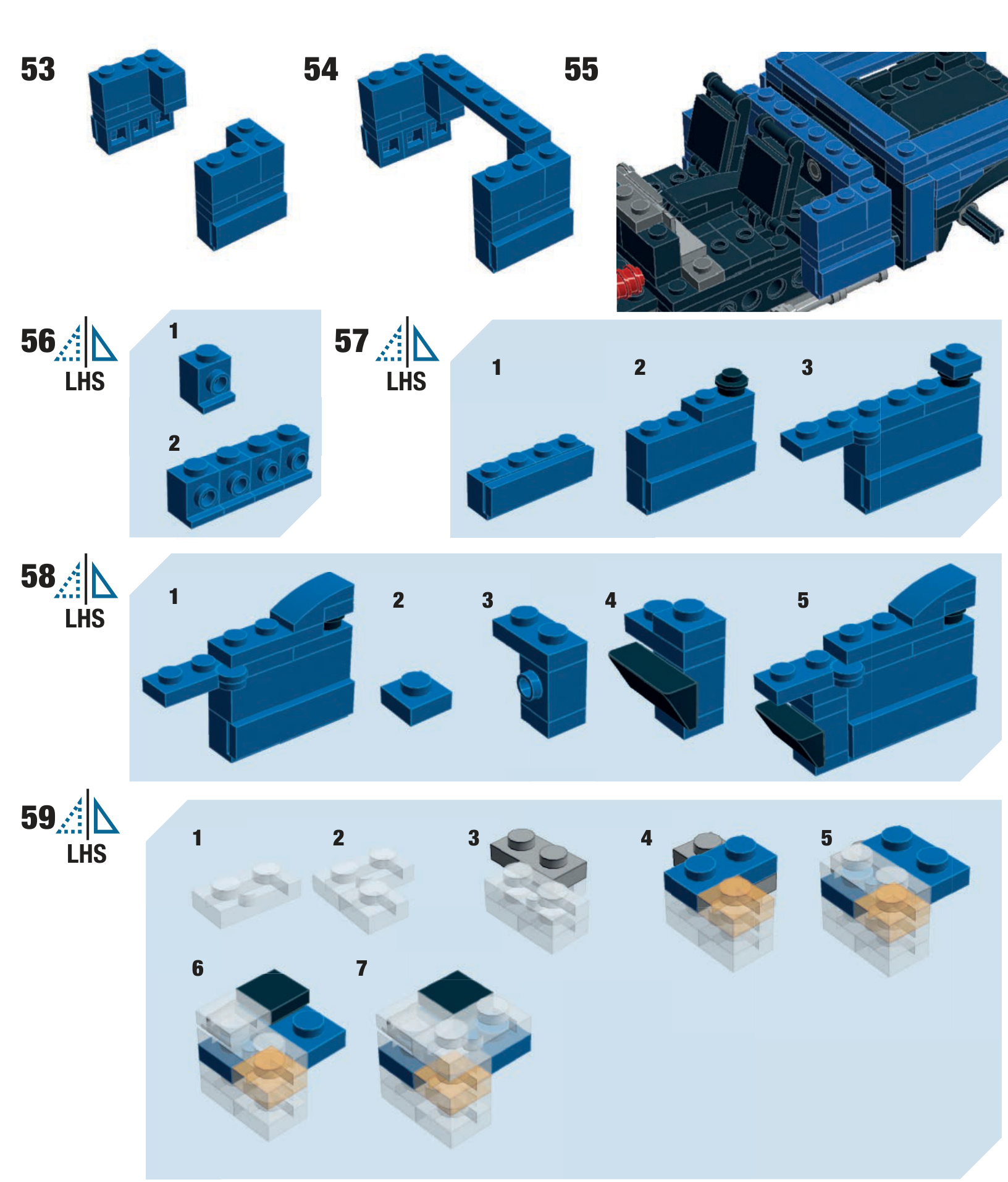 53

54

55

56 LHS

1

2

57 LHS

1

2

3

58 LHS

1

2

3

4

5

59 LHS

1

2

3

4

5

6

7