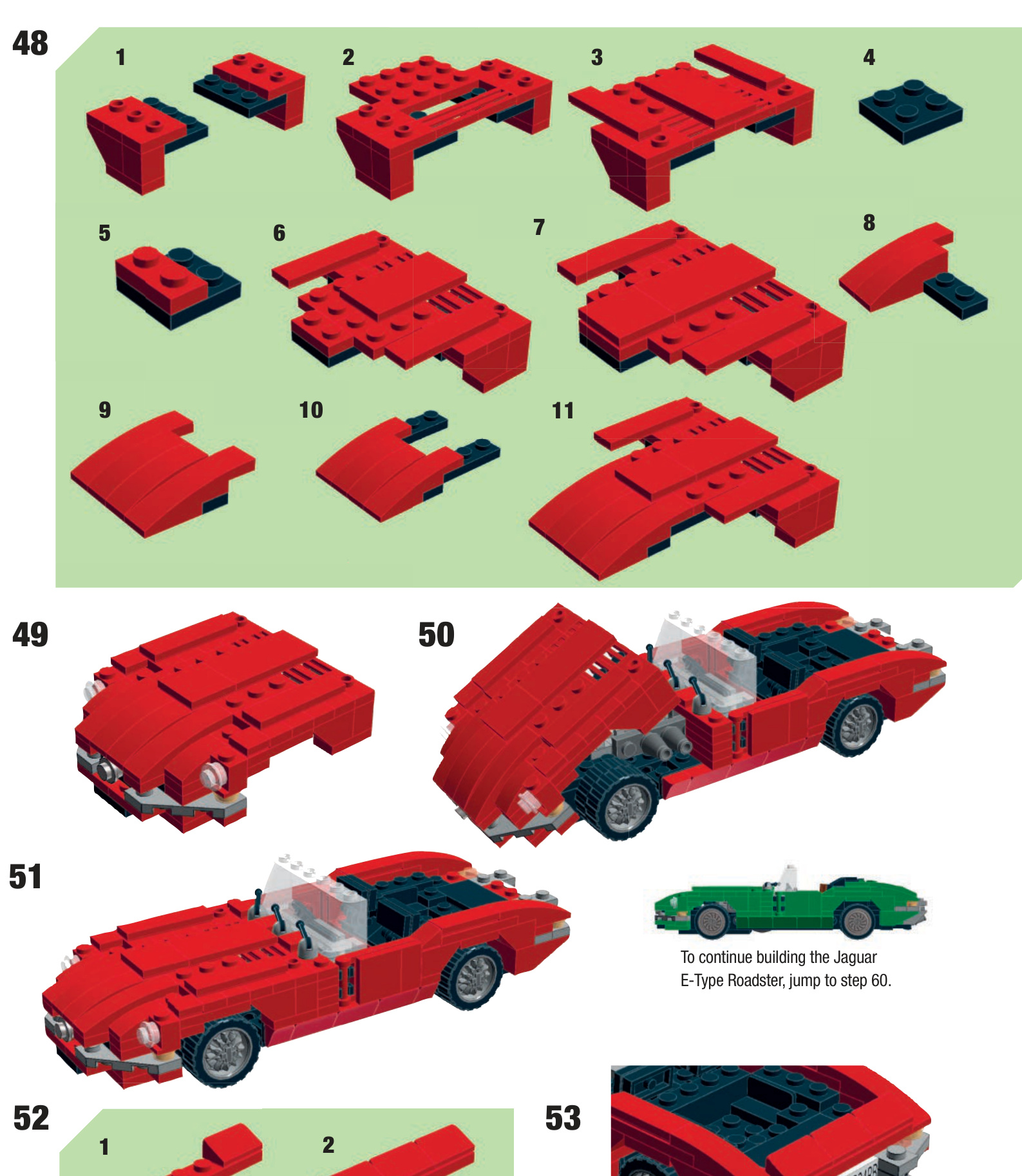 48

1

2

3

4

5

6

7

8

9

10

11

49

50

51

To continue building the Jaguar E-Type Roadster, jump to step 60.

52

1

2

53