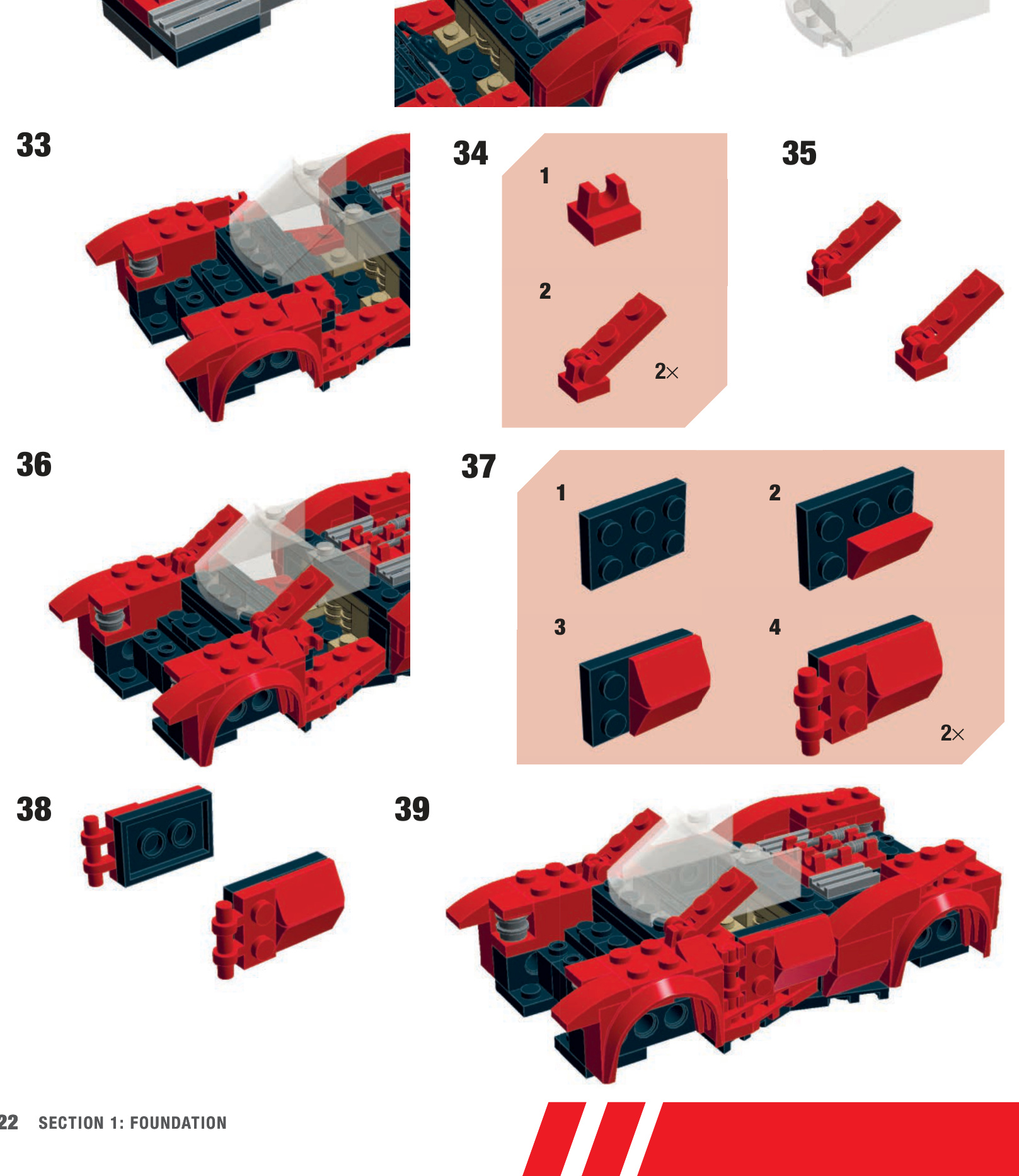 33

34

1

2

2×

35

36

37

1

2

3

4

2×

38

39

22 SECTION 1: FOUNDATION