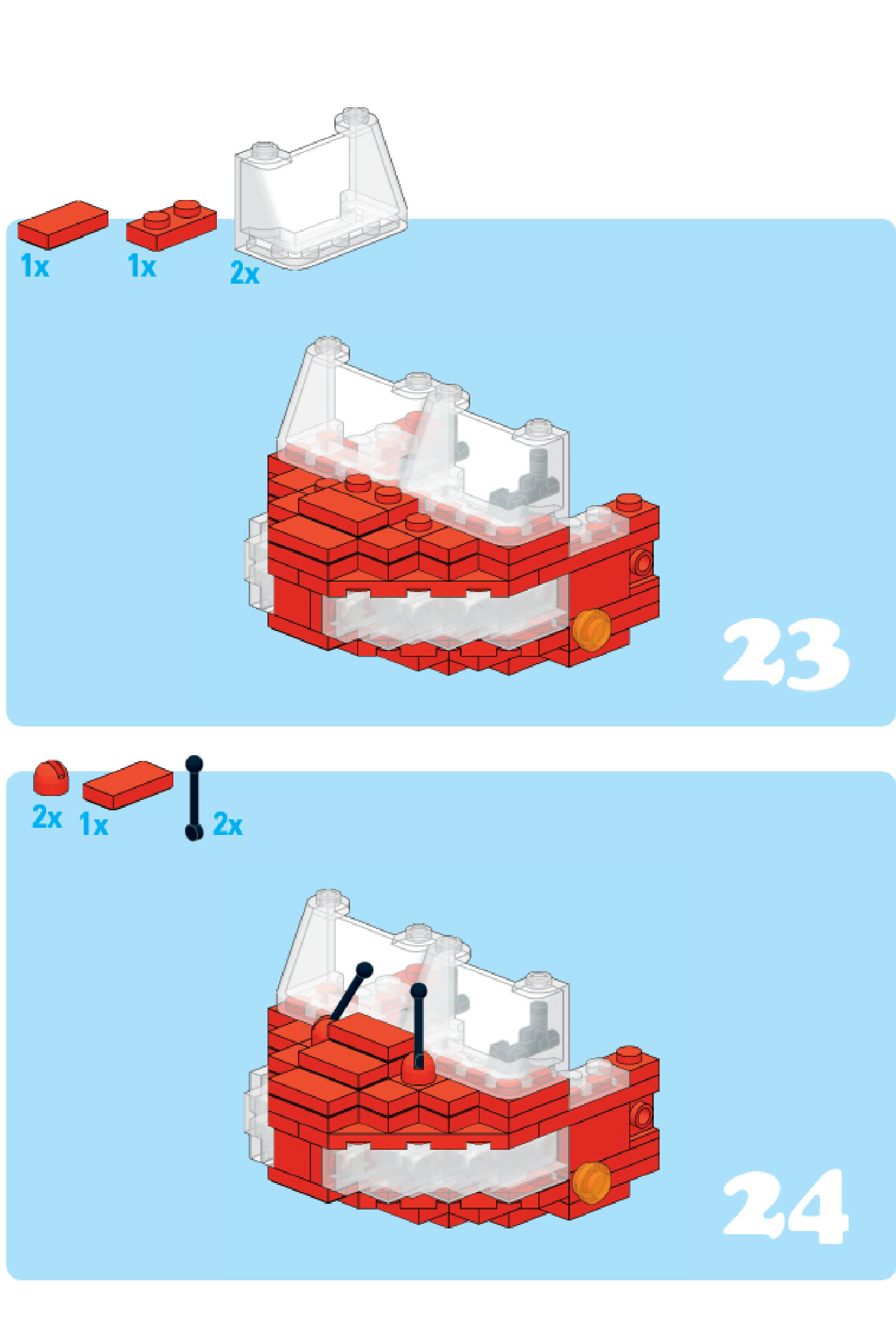 1x 1x 2x

23

2x 1x 2x

24