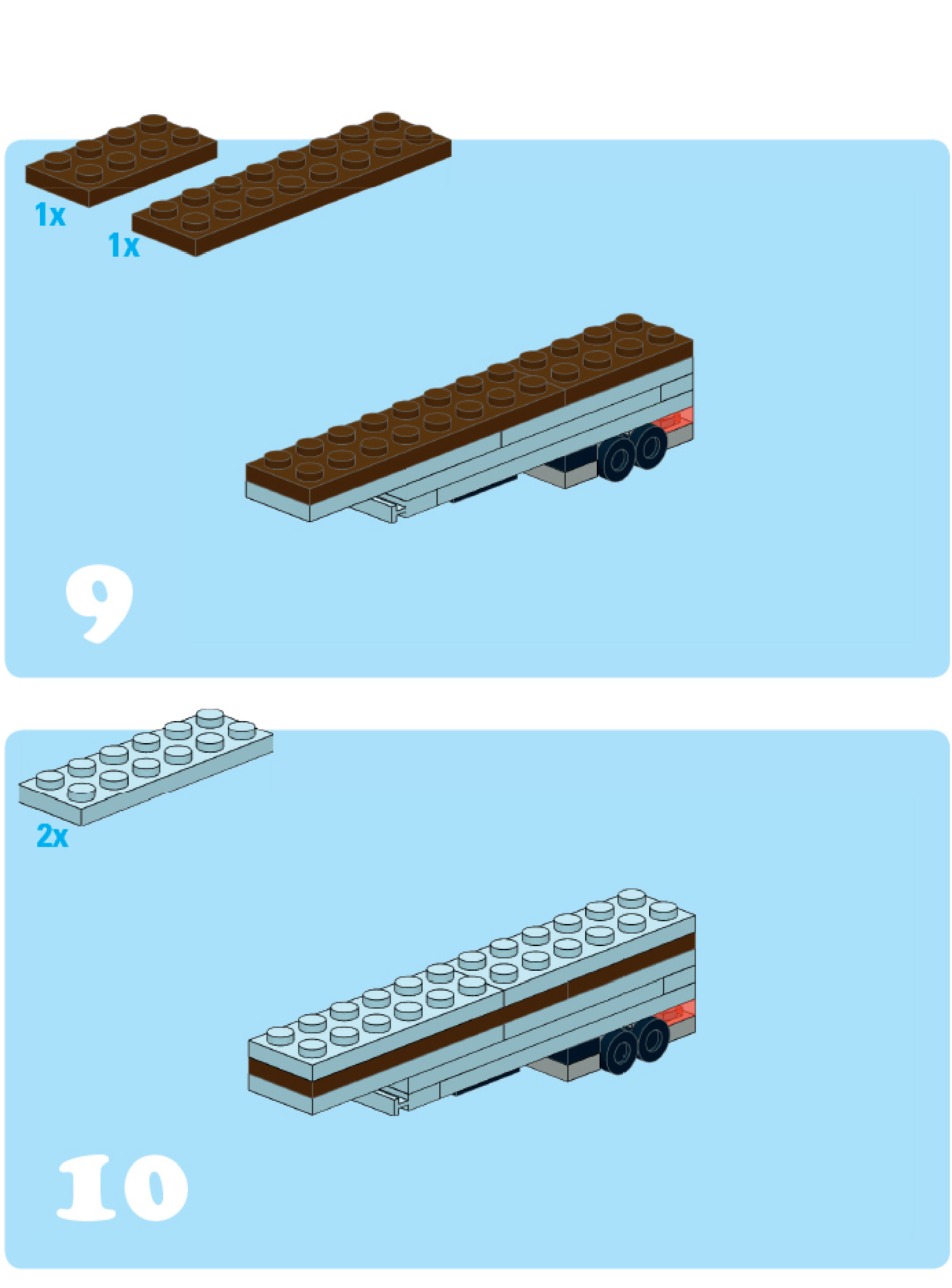 1x
1x

9

2x

10