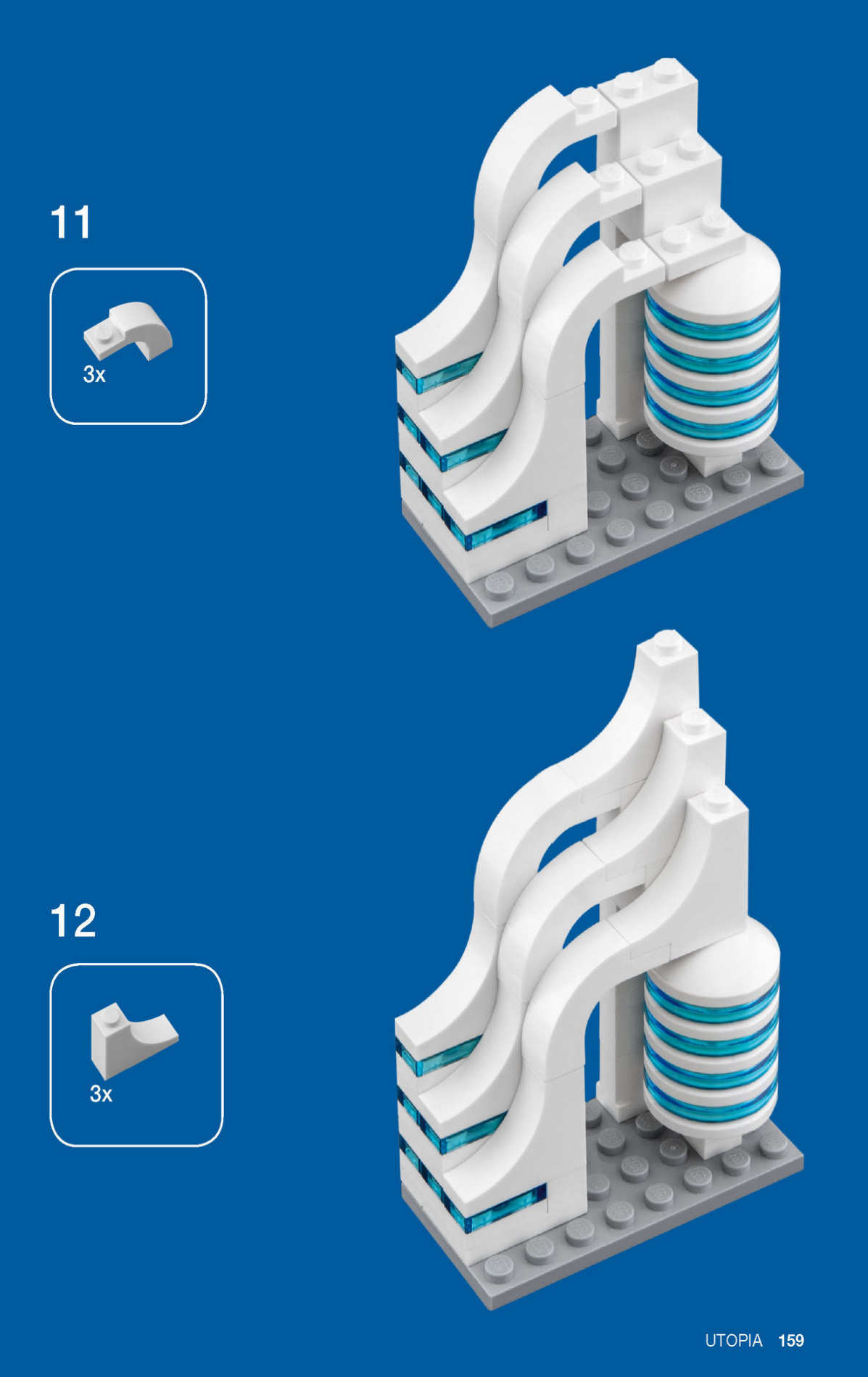 11

3x

12

3x

UTOPIA 159