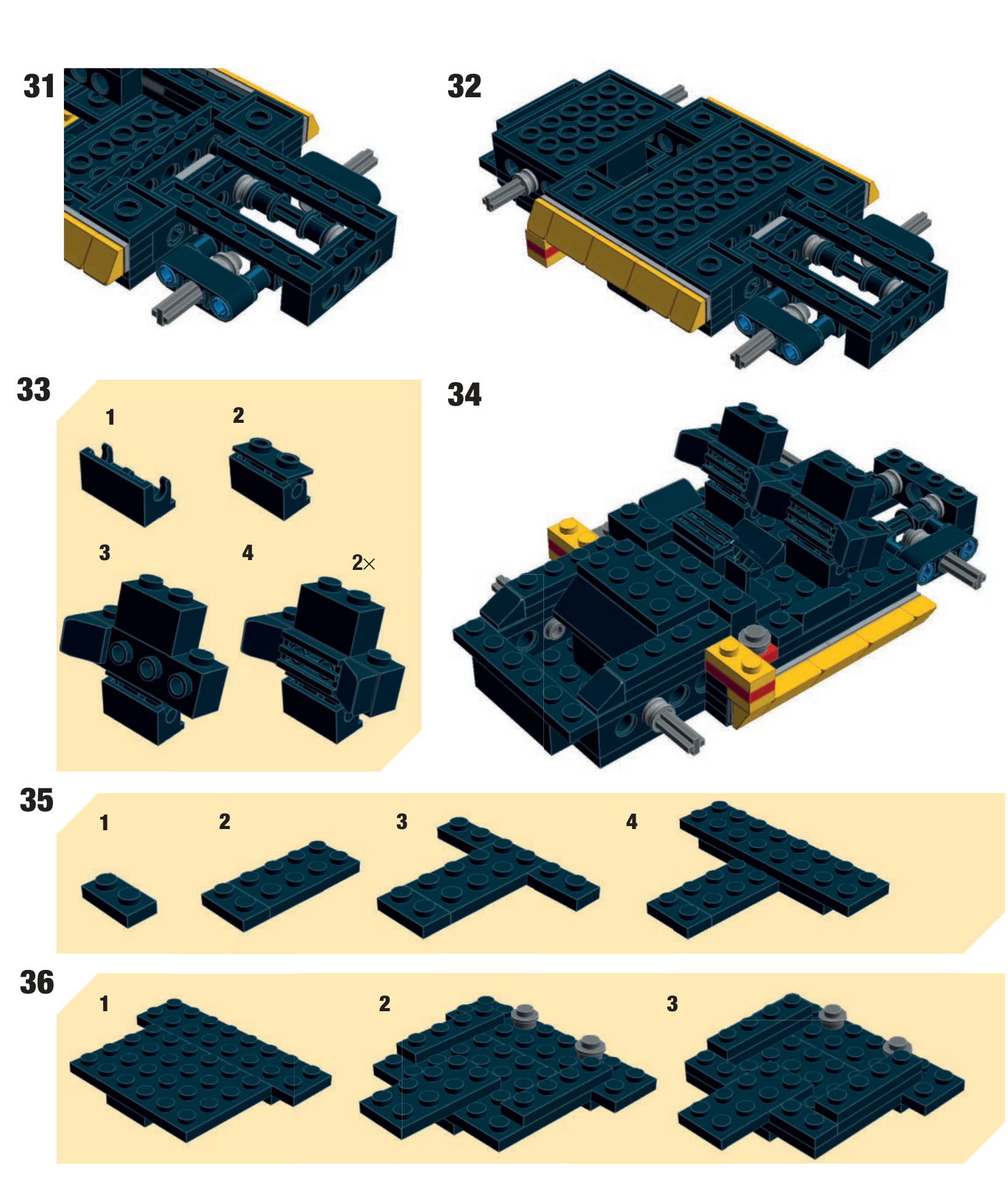 31

32

33

1

2

3

4

2×

34

35

1

2

3

4

36

1

2

3