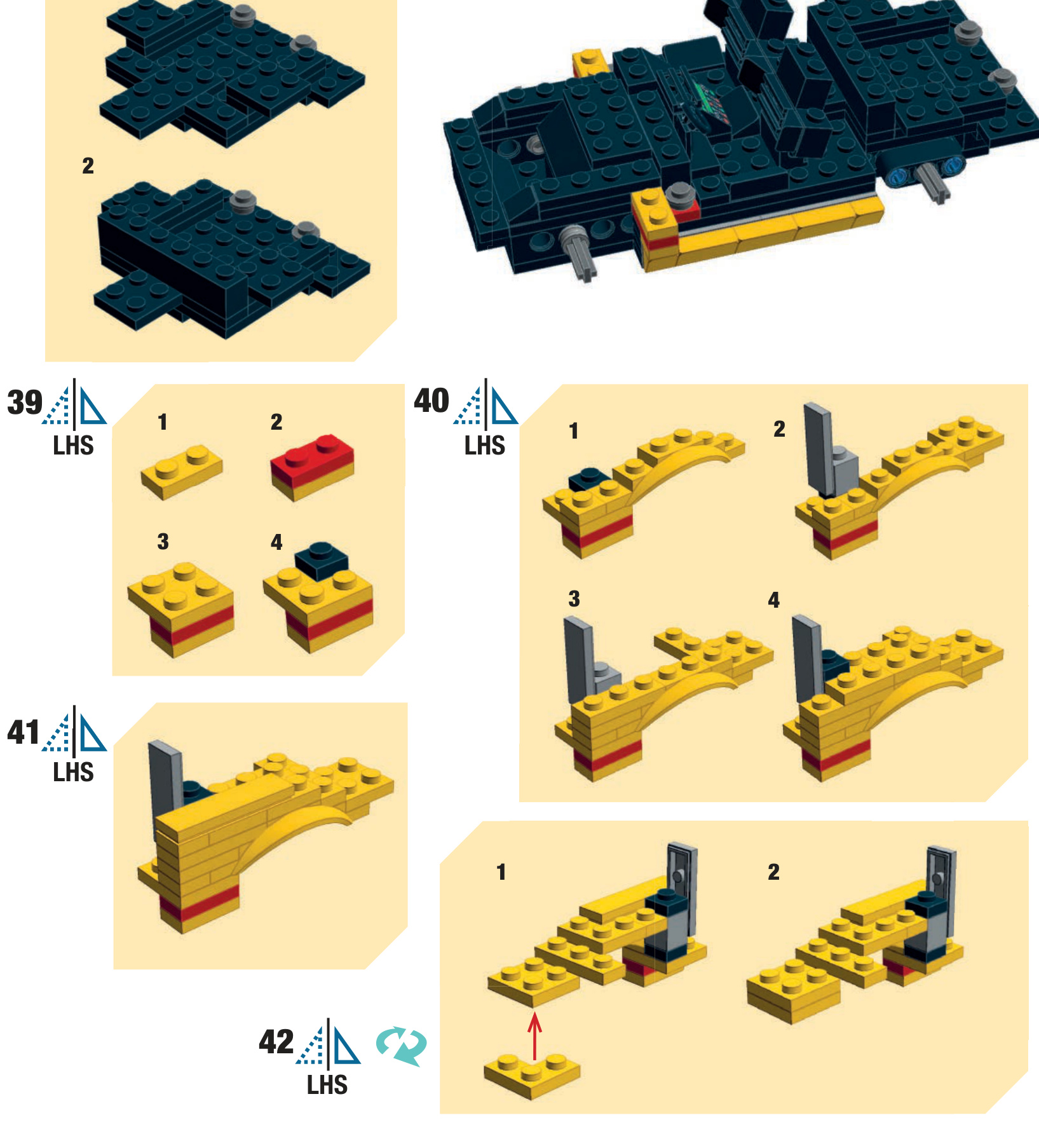 2

39
LHS
1
2
3
4

40
LHS
1
2
3
4

41
LHS

42
LHS
1
2