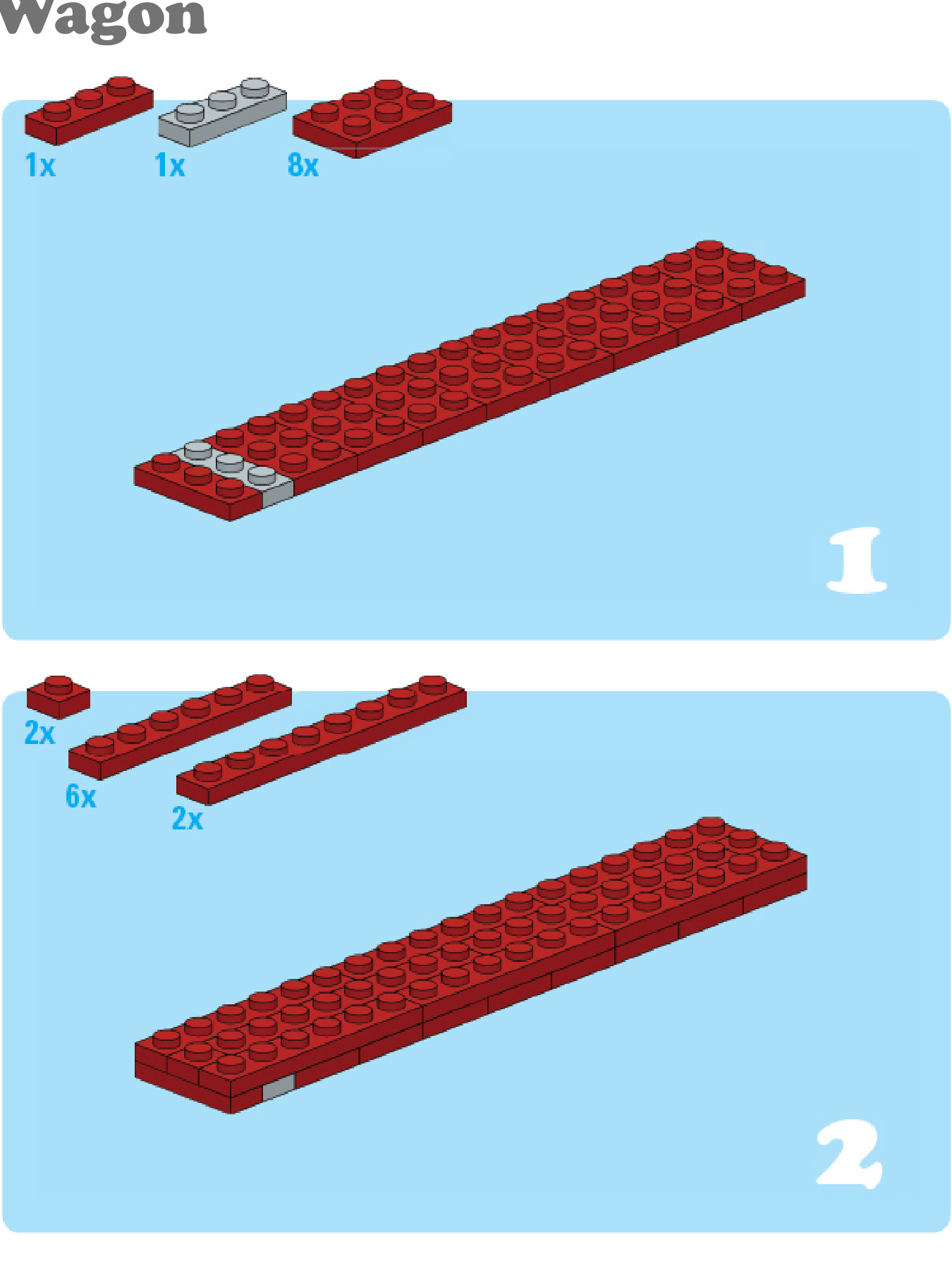 Wagon

1x 1x 8x

1

2x
6x
2x

2