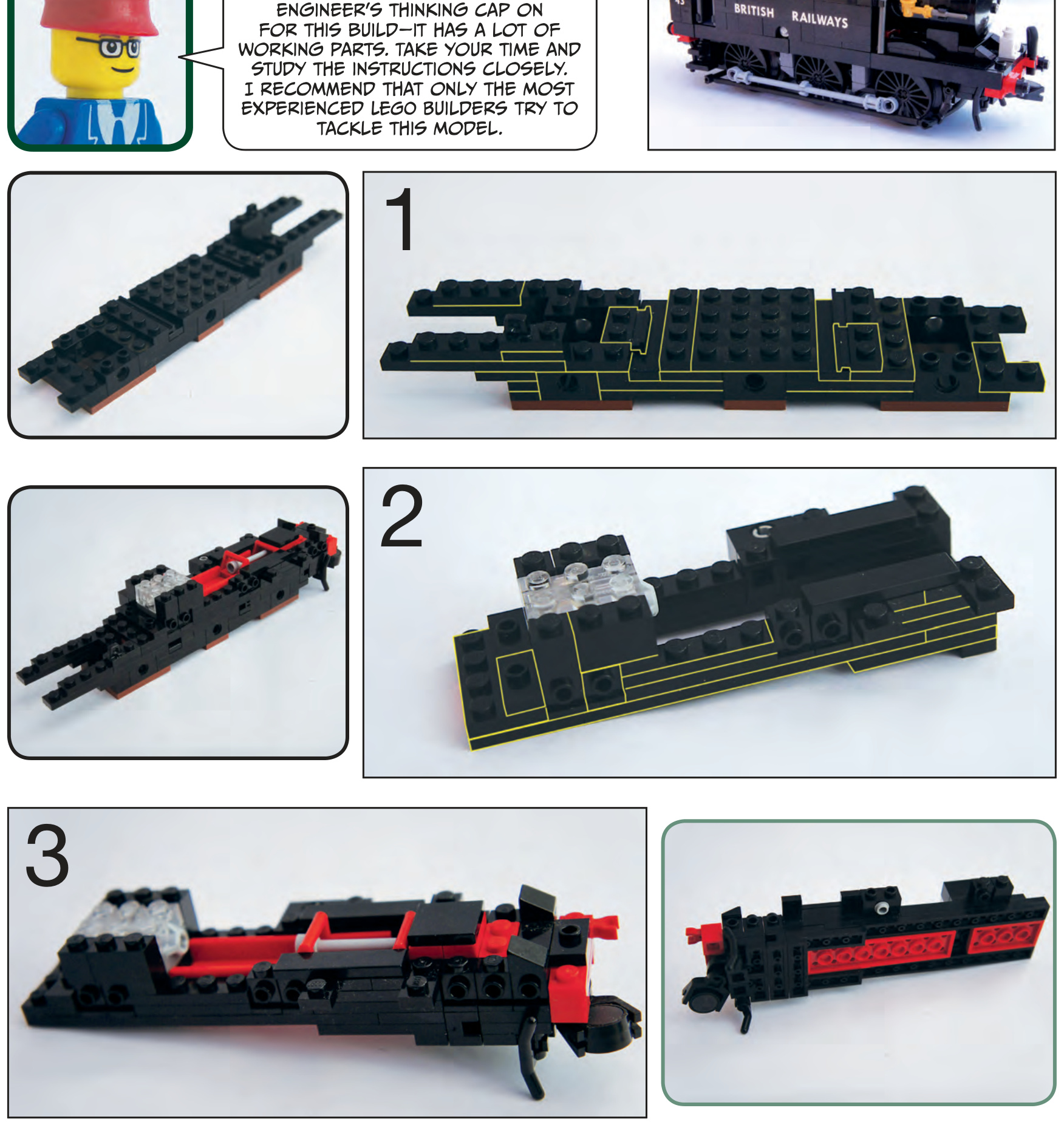 ENGINEER'S THINKING CAP ON FOR THIS BUILD—IT HAS A LOT OF WORKING PARTS. TAKE YOUR TIME AND STUDY THE INSTRUCTIONS CLOSELY. I RECOMMEND THAT ONLY THE MOST EXPERIENCED LEGO BUILDERS TRY TO TACKLE THIS MODEL.

BRITISH RAILWAYS

1

2

3