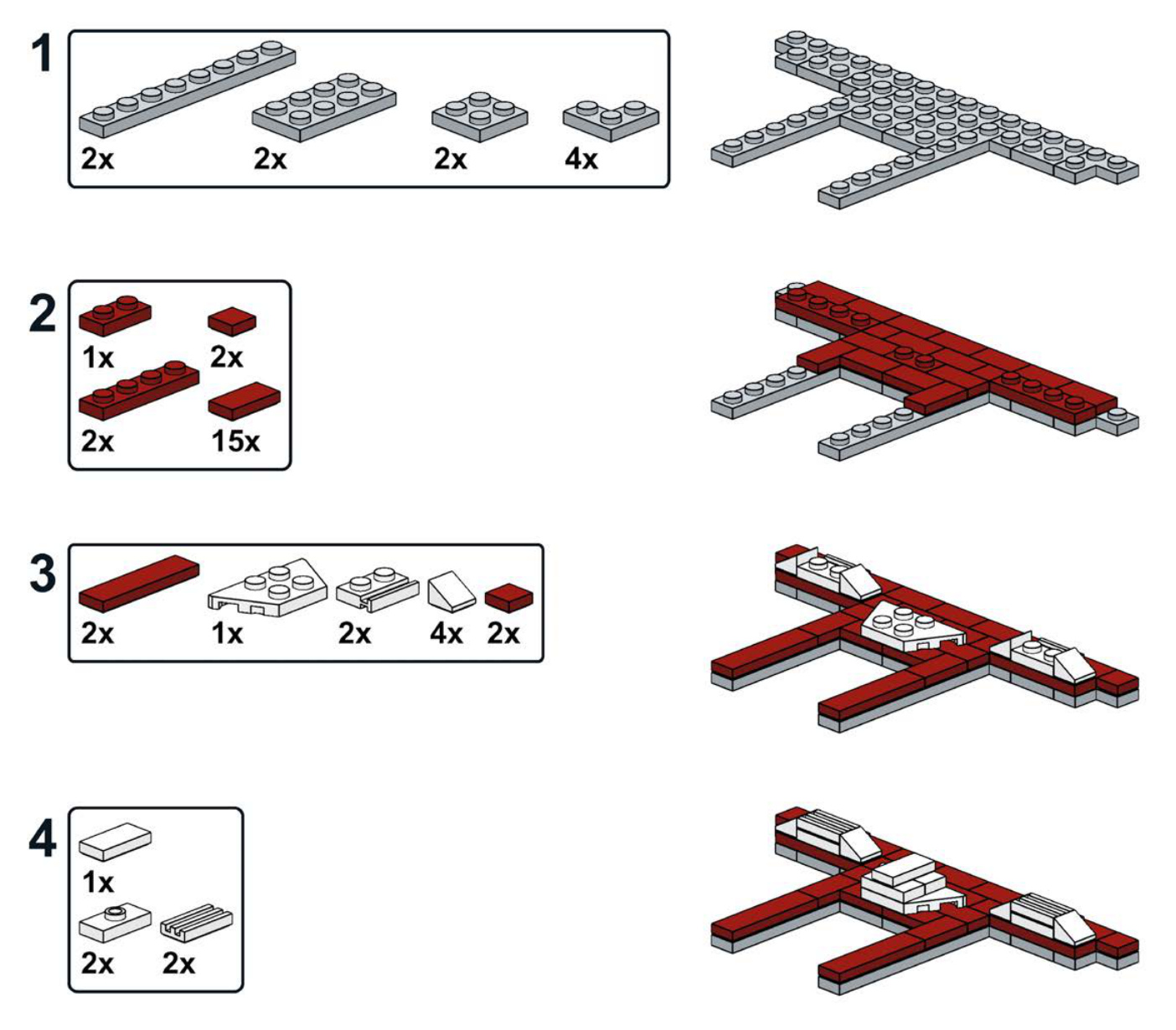 1
2x 2x 2x 4x

2
1x 2x
2x 15x

3
2x 1x 2x 4x 2x

4
1x
2x 2x