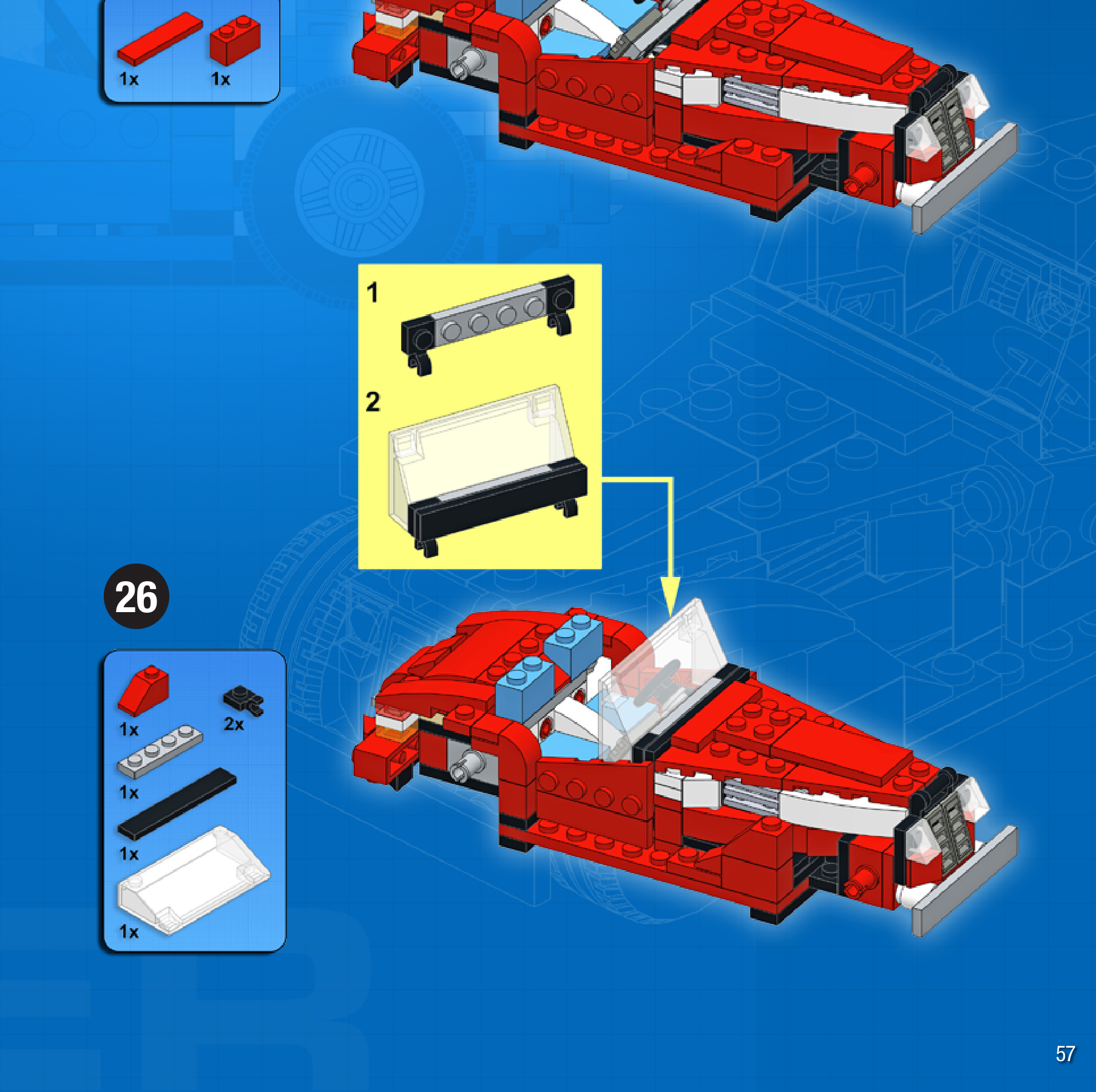 1x 1x

1

2

26

1x 2x

1x

1x

1x

57