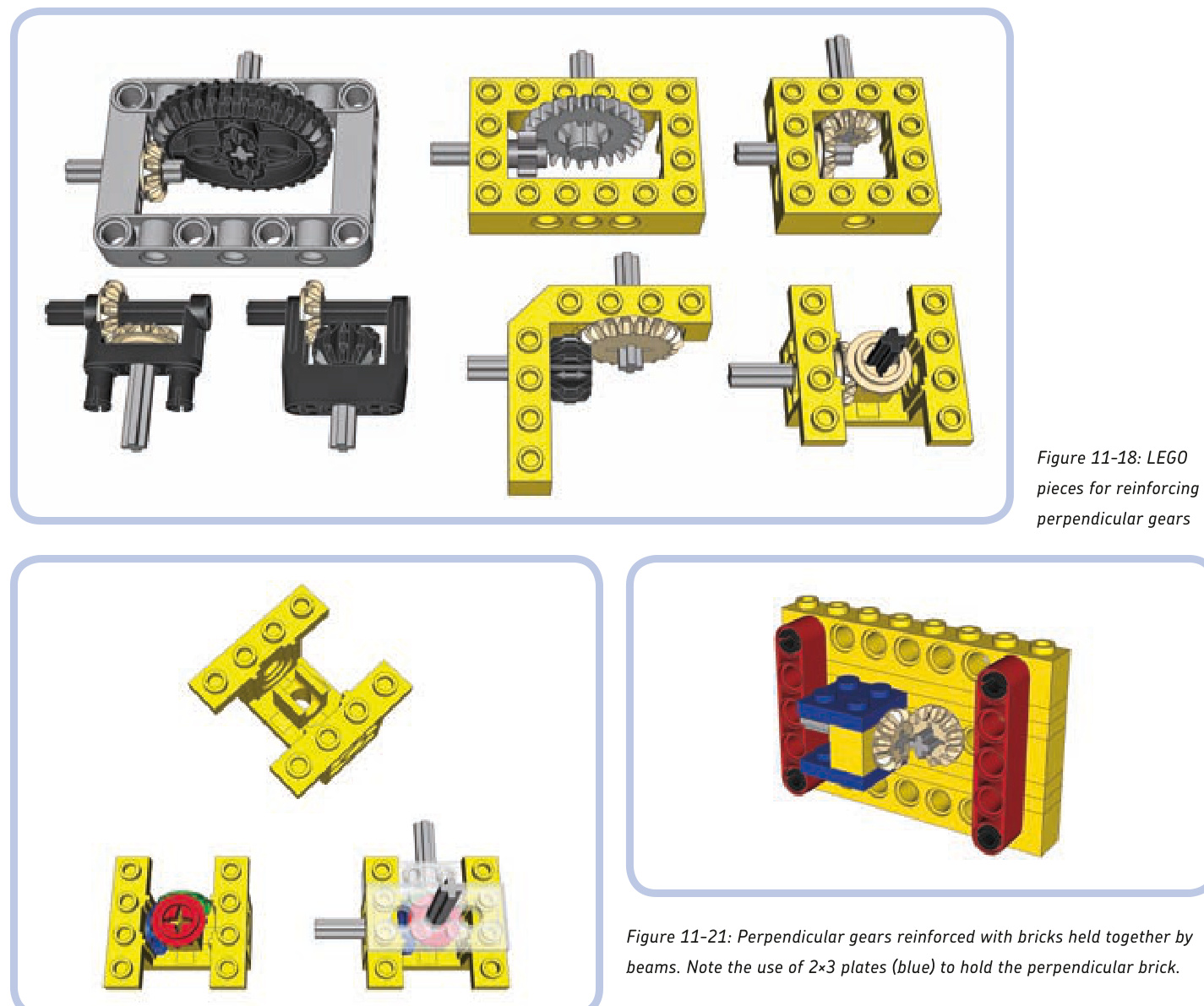 Figure 11-18: LEGO pieces for reinforcing perpendicular gears

Figure 11-21: Perpendicular gears reinforced with bricks held together by beams. Note the use of 2×3 plates (blue) to hold the perpendicular brick.