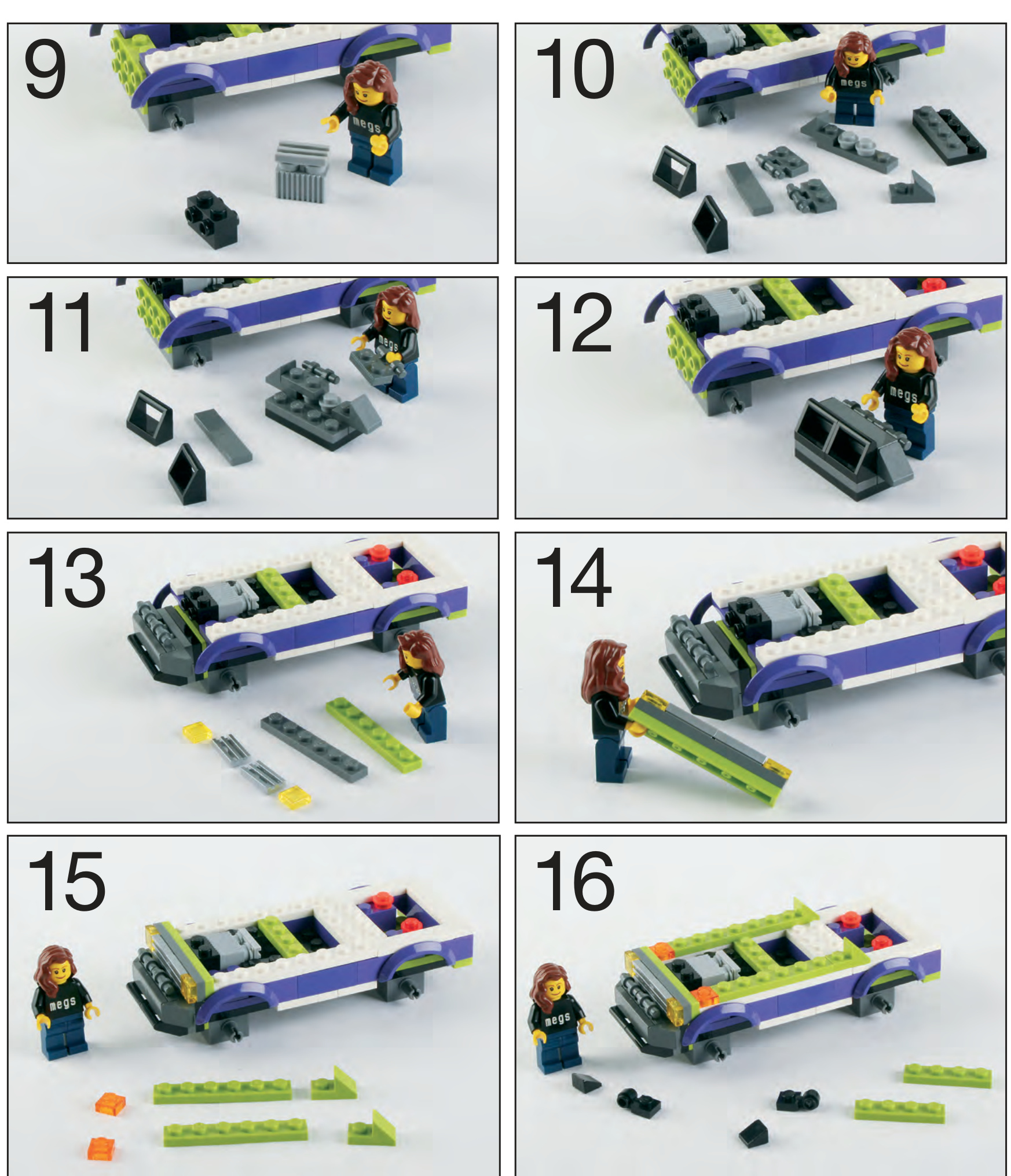 9

megs

10

megs

11

megs

12

megs

13

14

15

megs

16

megs