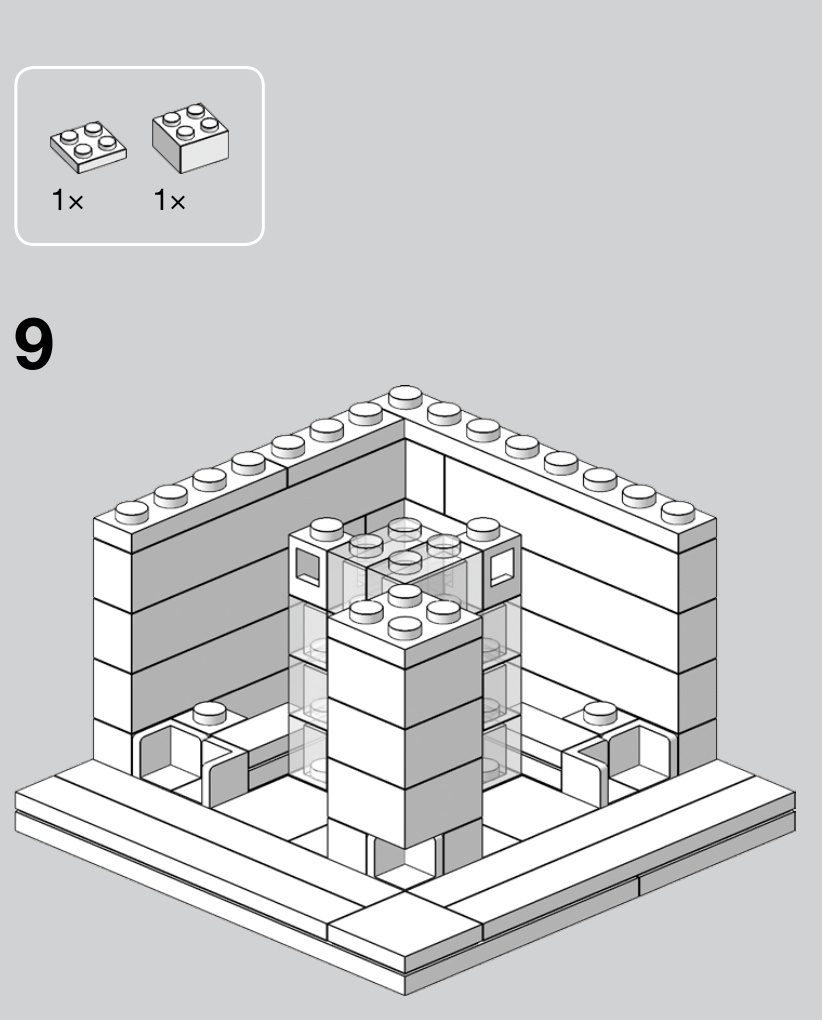 1×
1×

9