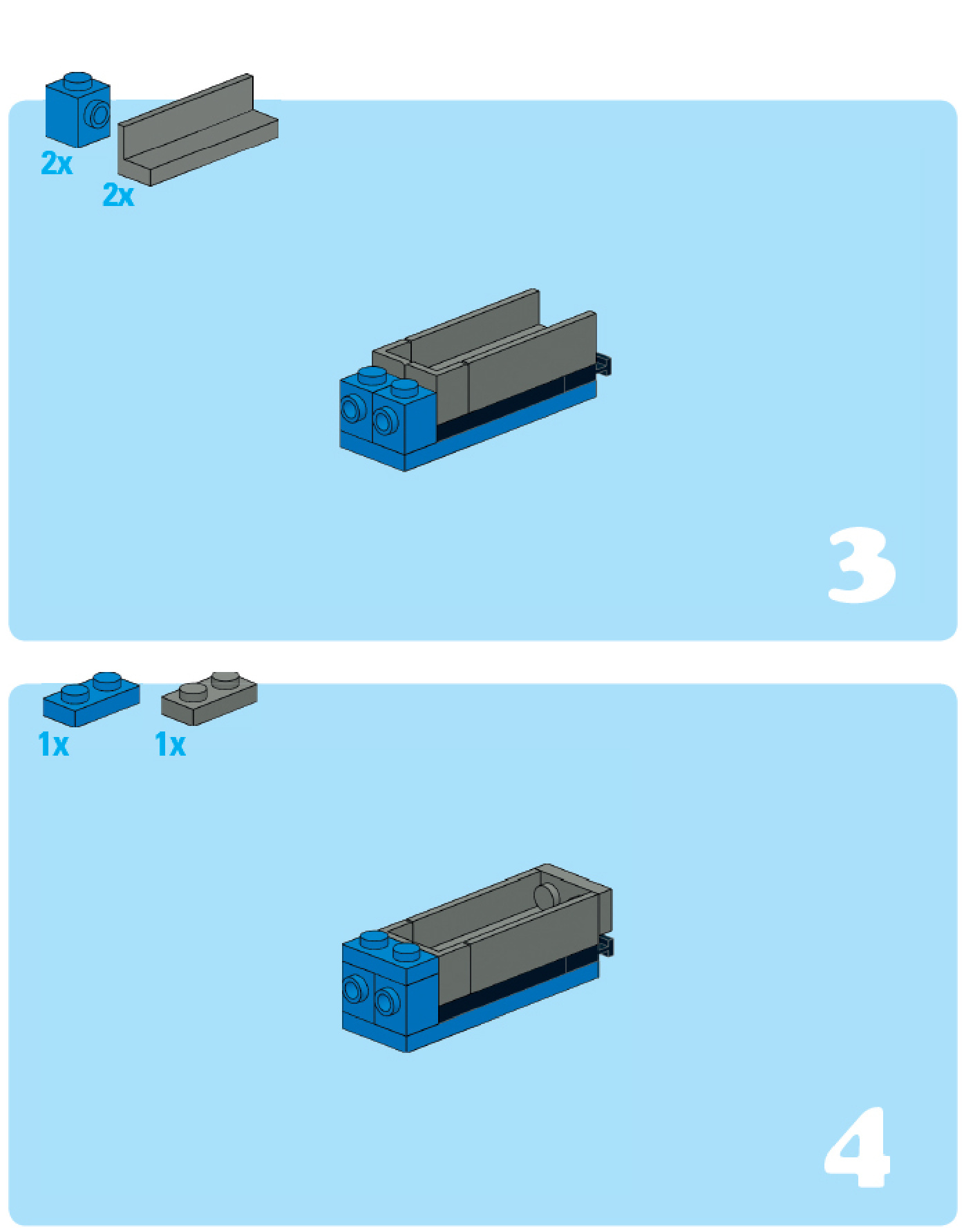 2x
2x

3

1x
1x

4