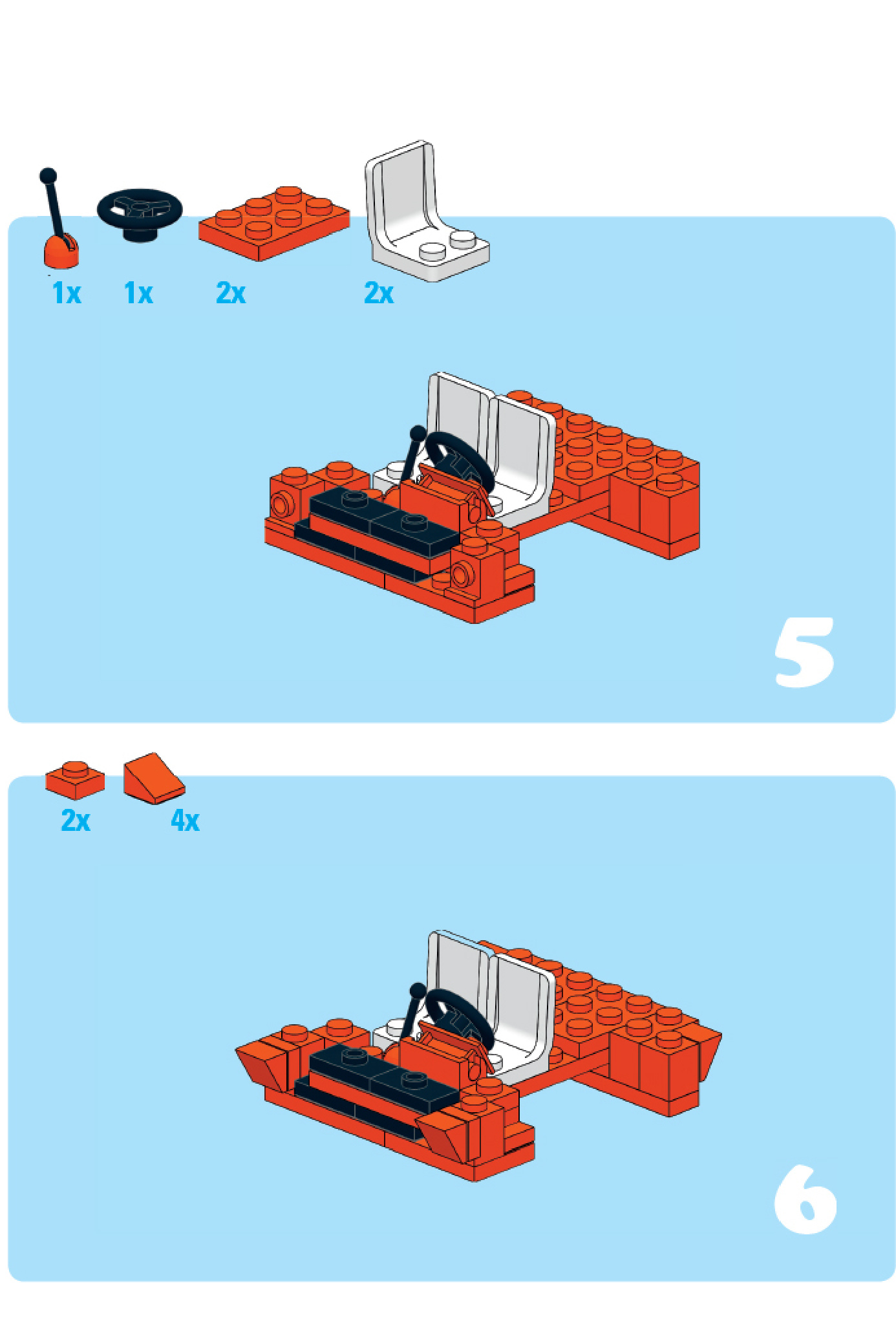 1x 1x 2x 2x

5

2x 4x

6