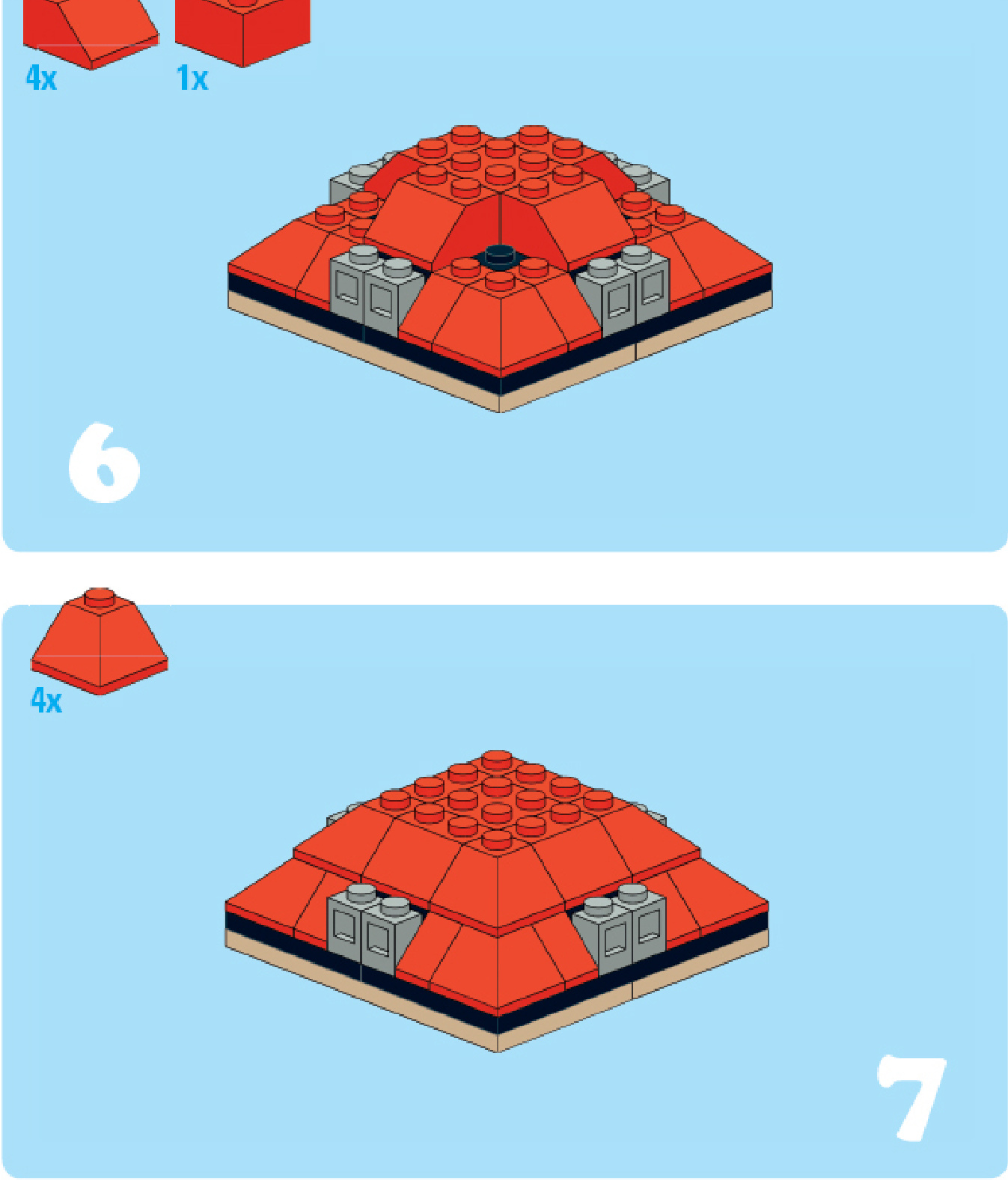 4x
1x

6

4x

7