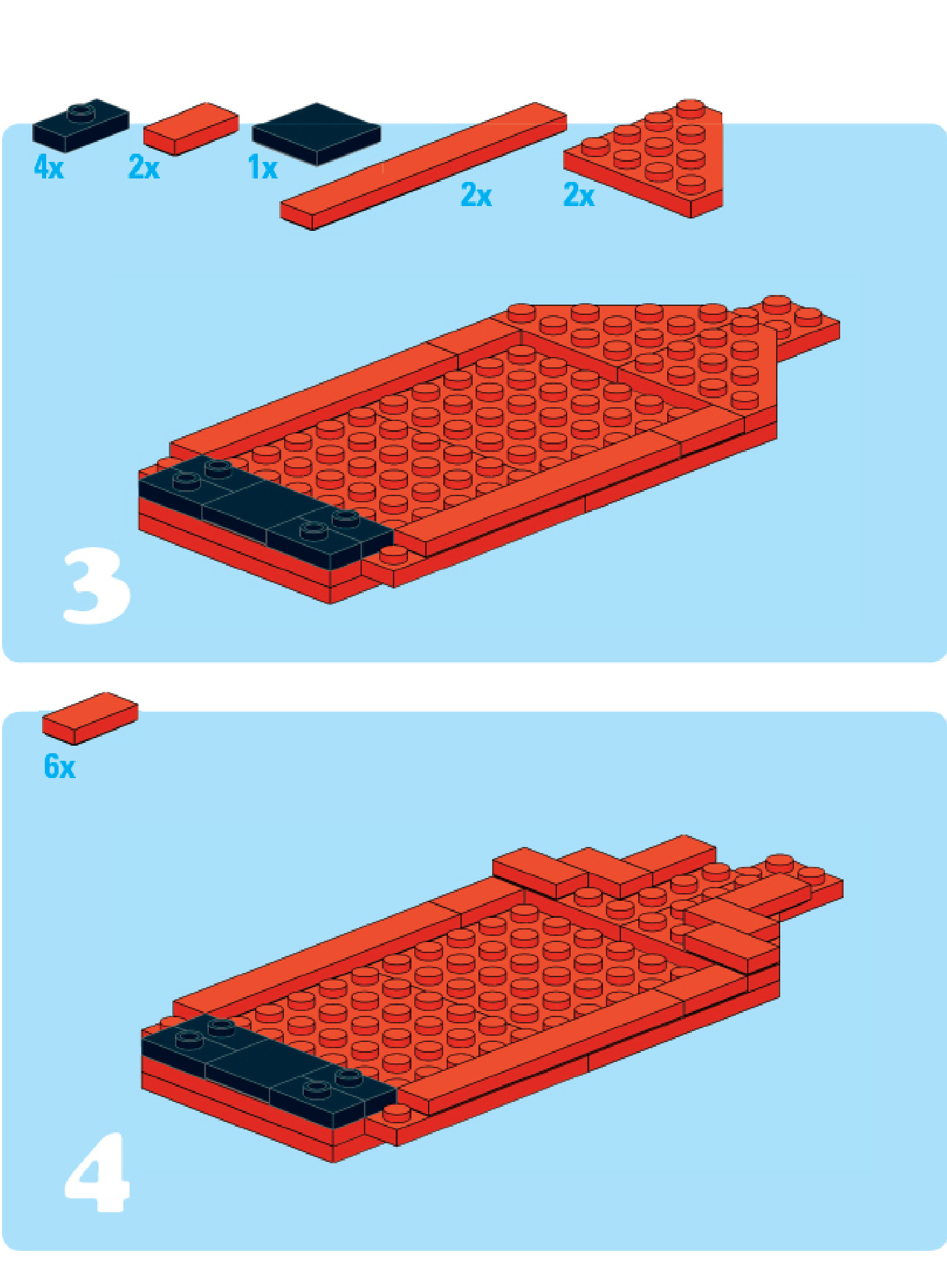 4x 2x 1x 2x 2x

3

6x

4