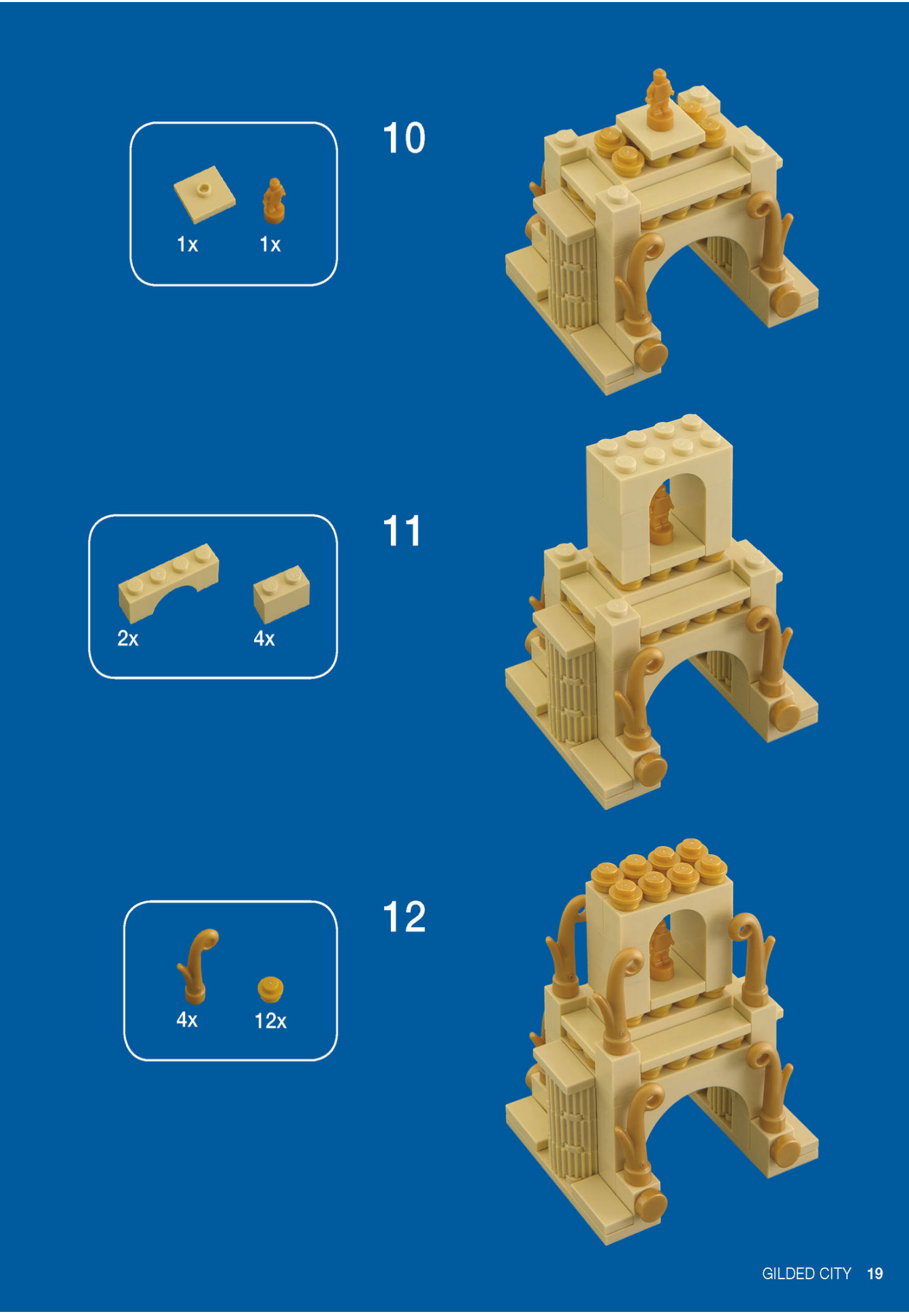 1x 1x

10

2x 4x

11

4x 12x

12

GILDED CITY 19