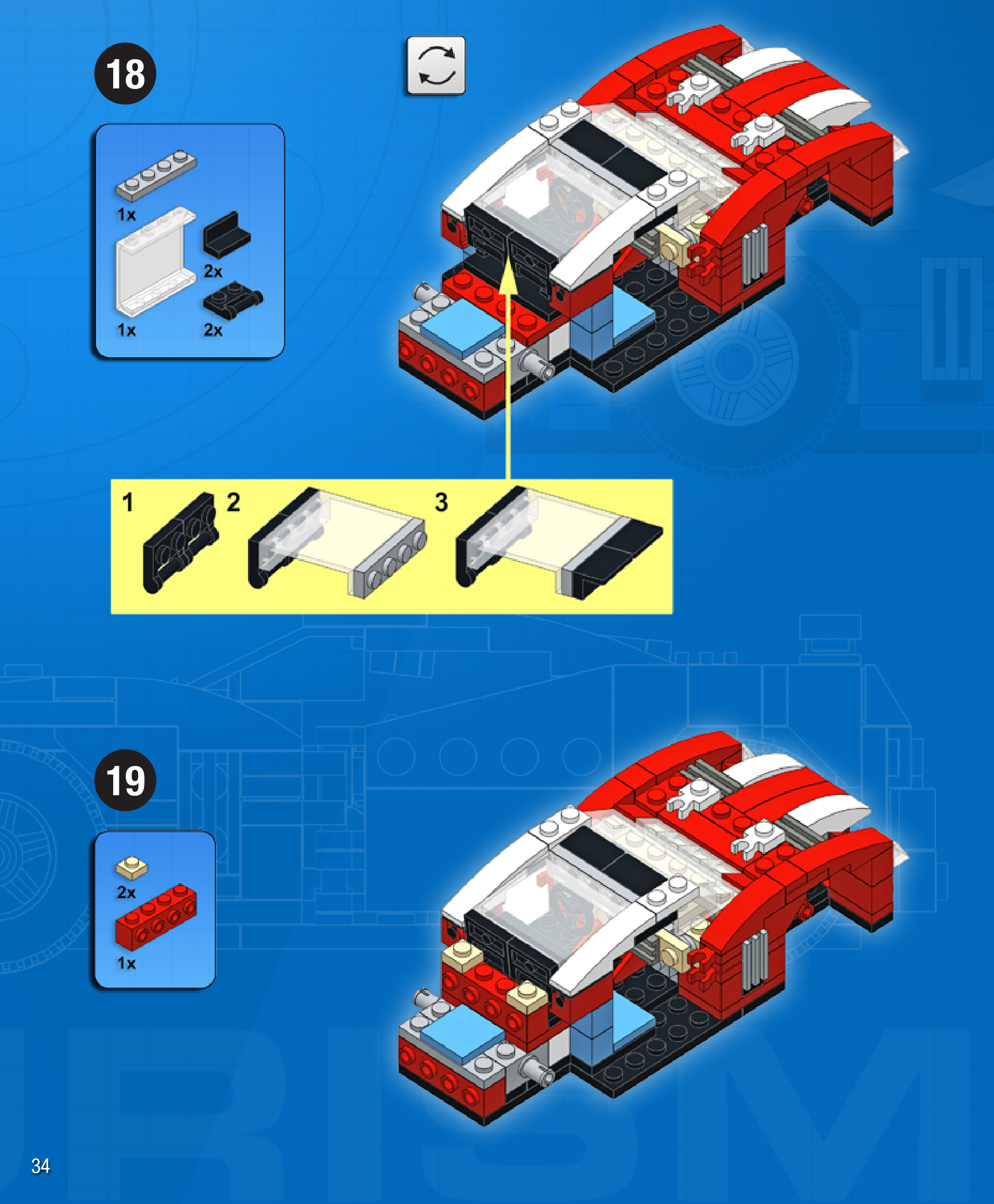 18

1x

2x

1x

2x

1

2

3

19

2x

1x

34