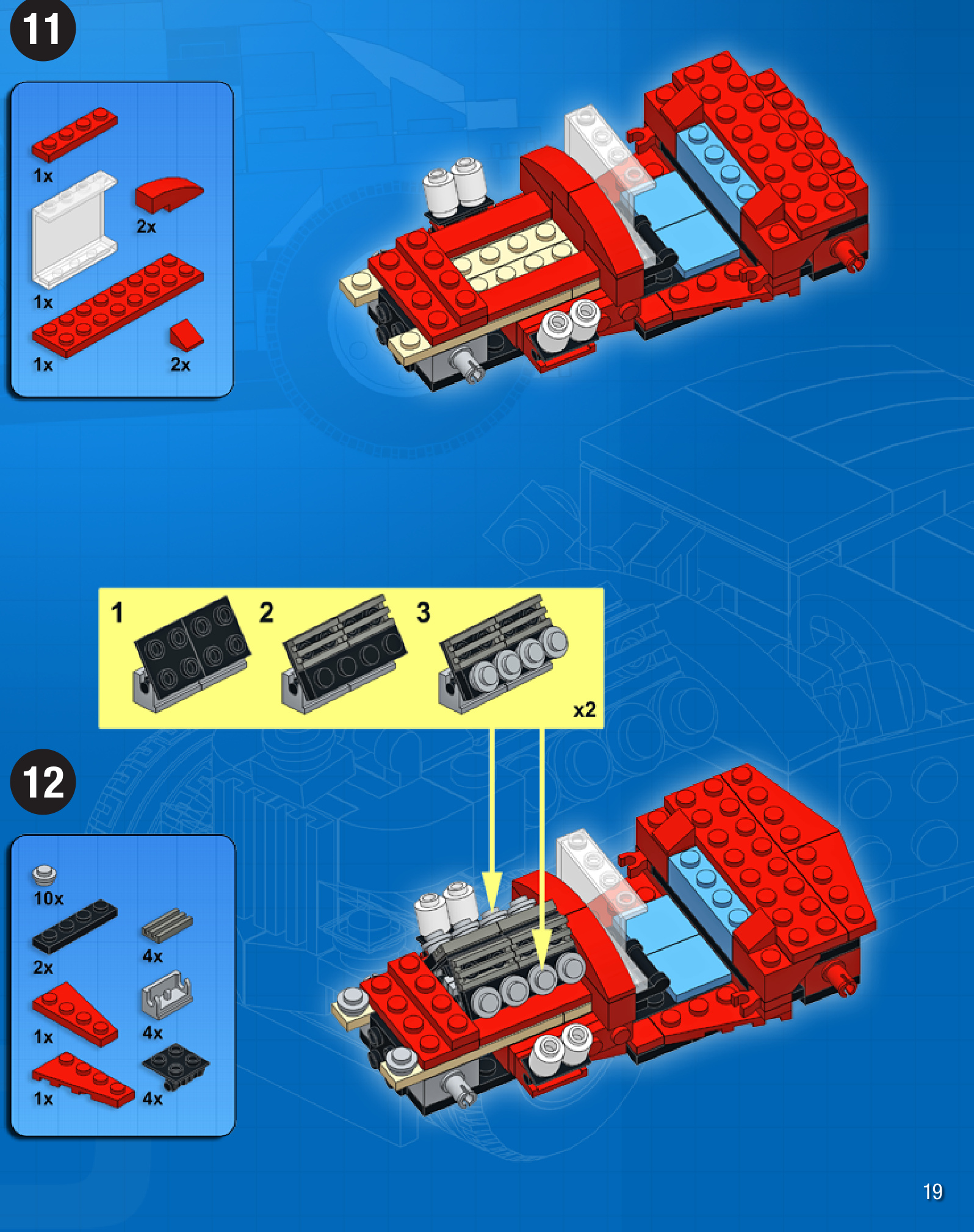 11

1x

2x

1x

1x

2x

1

2

3

x2

12

10x

2x

4x

1x

4x

1x

4x

19