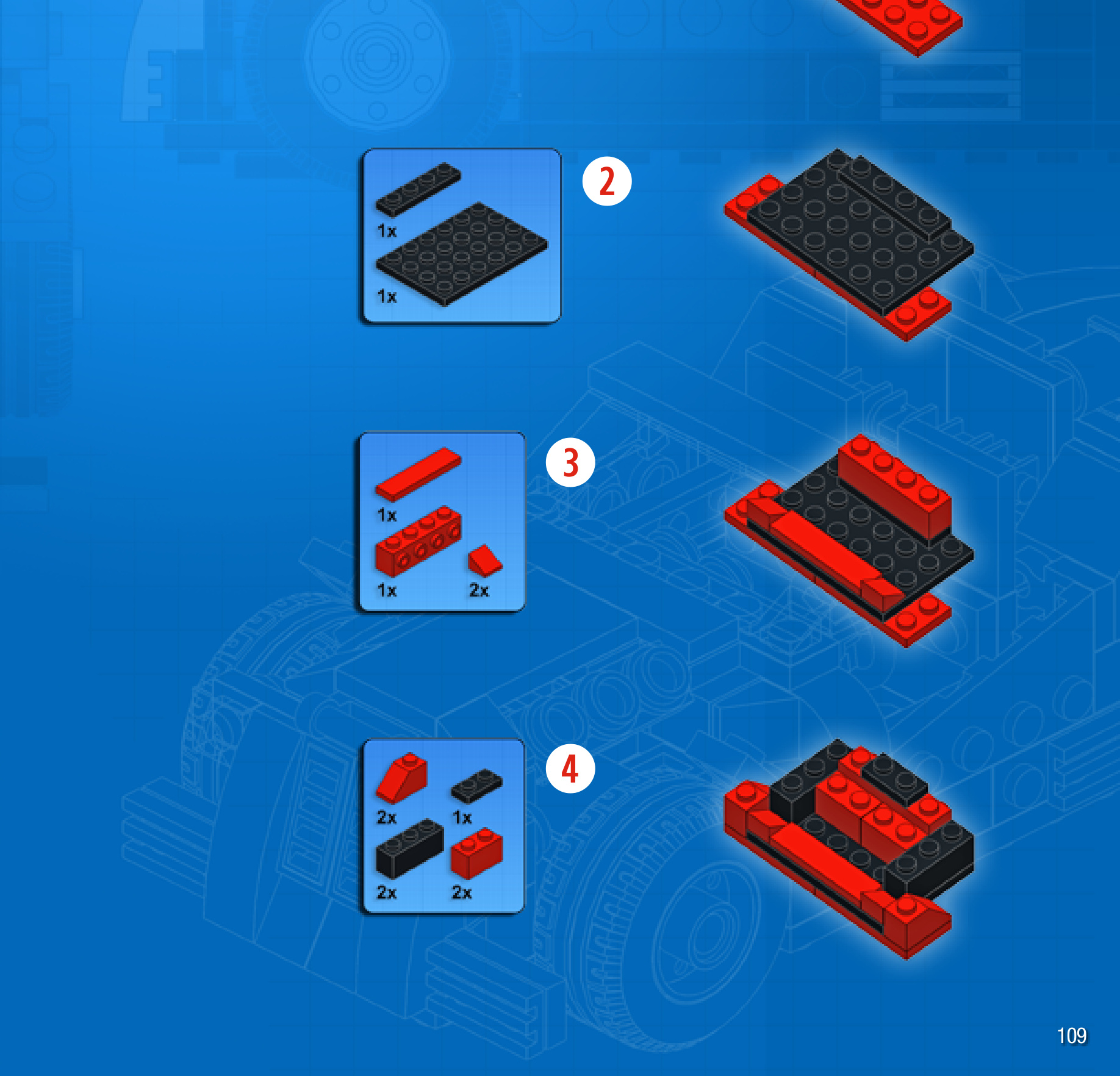 1x

1x

2

1x

1x

2x

3

2x

1x

2x

2x

4

109